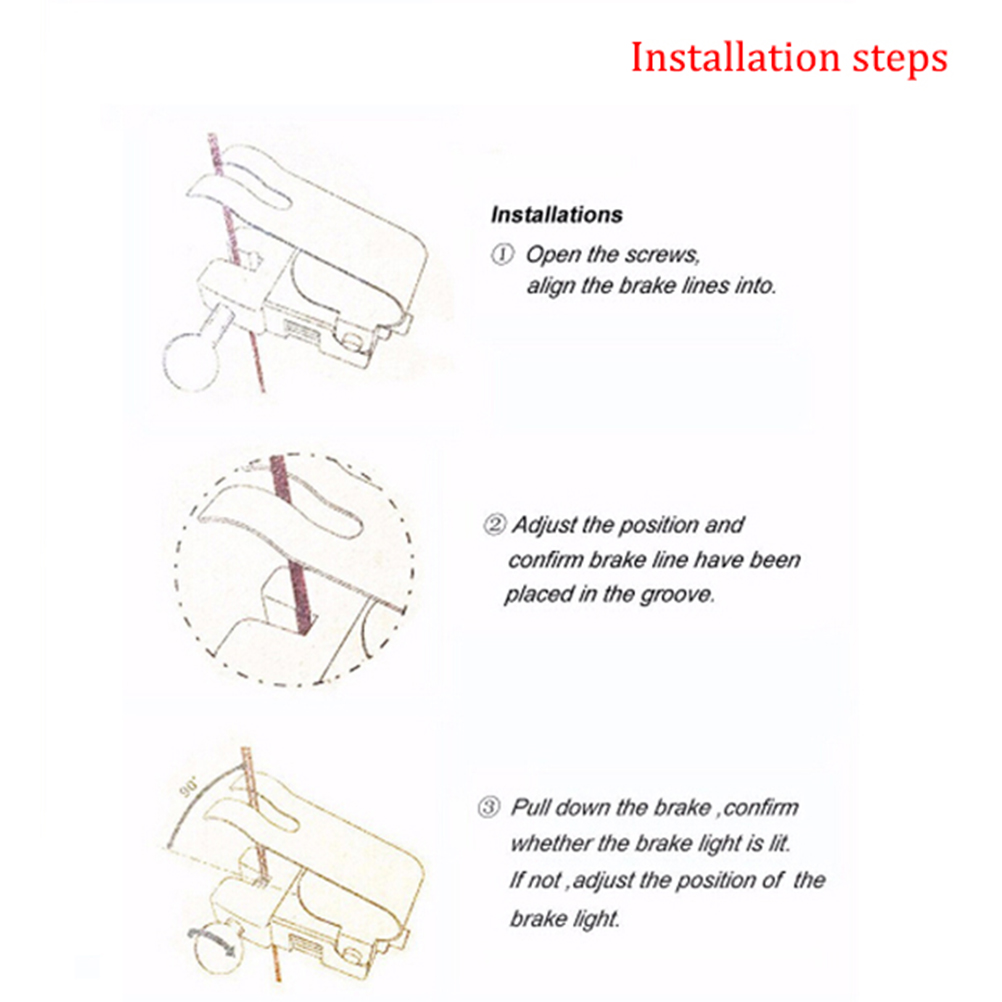 Installation steps

Installations

① Open the screws, align the brake lines into.

② Adjust the position and confirm brake line have been placed in the groove.

90°

③ Pull down the brake ,confirm whether the brake light is lit. If not ,adjust the position of the brake light.