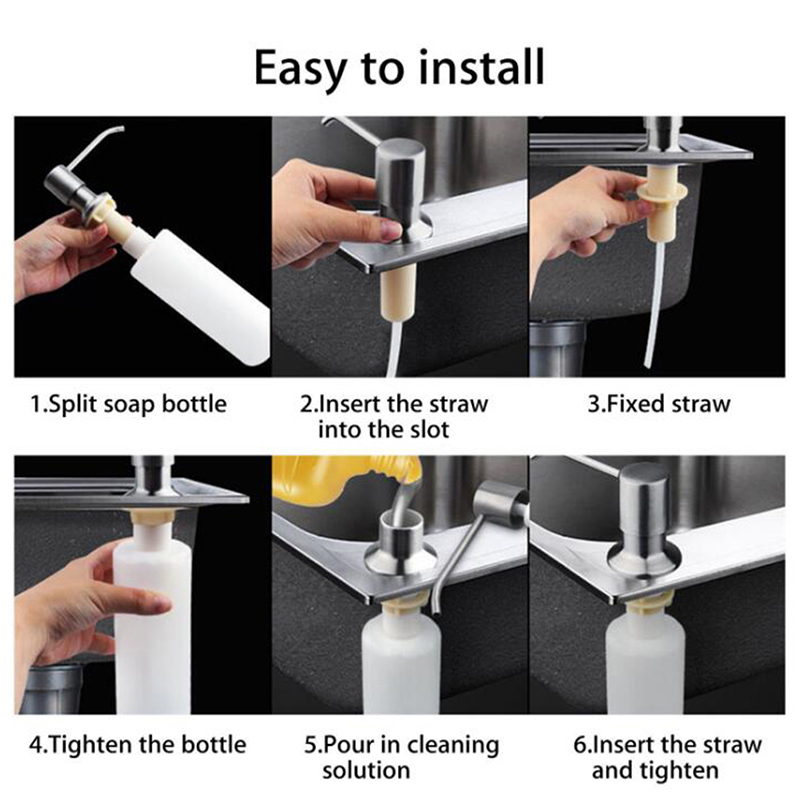 Easy to install

1.Split soap bottle

2.Insert the straw into the slot

3.Fixed straw

4.Tighten the bottle

5.Pour in cleaning solution

6.Insert the straw and tighten