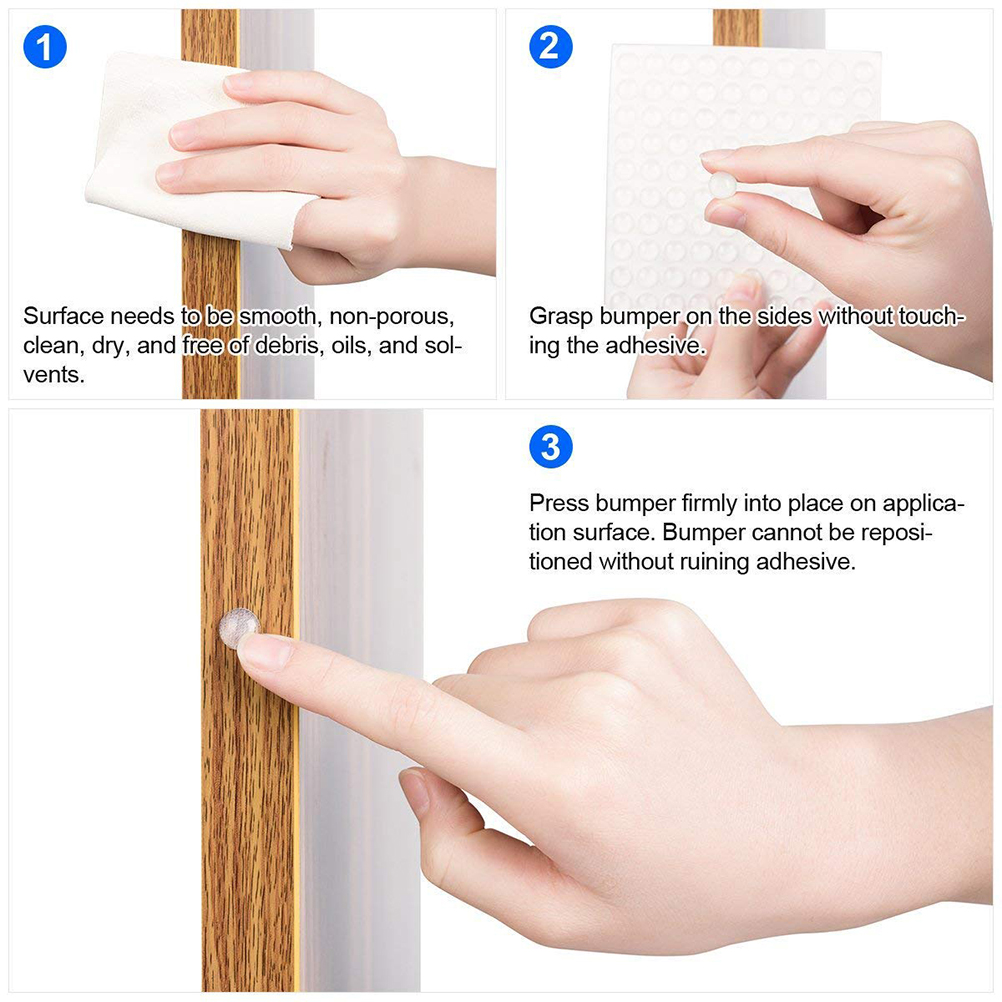 1

Surface needs to be smooth, non-porous, clean, dry, and free of debris, oils, and solvents.

2

Grasp bumper on the sides without touching the adhesive.

3

Press bumper firmly into place on application surface. Bumper cannot be repositioned without ruining adhesive.