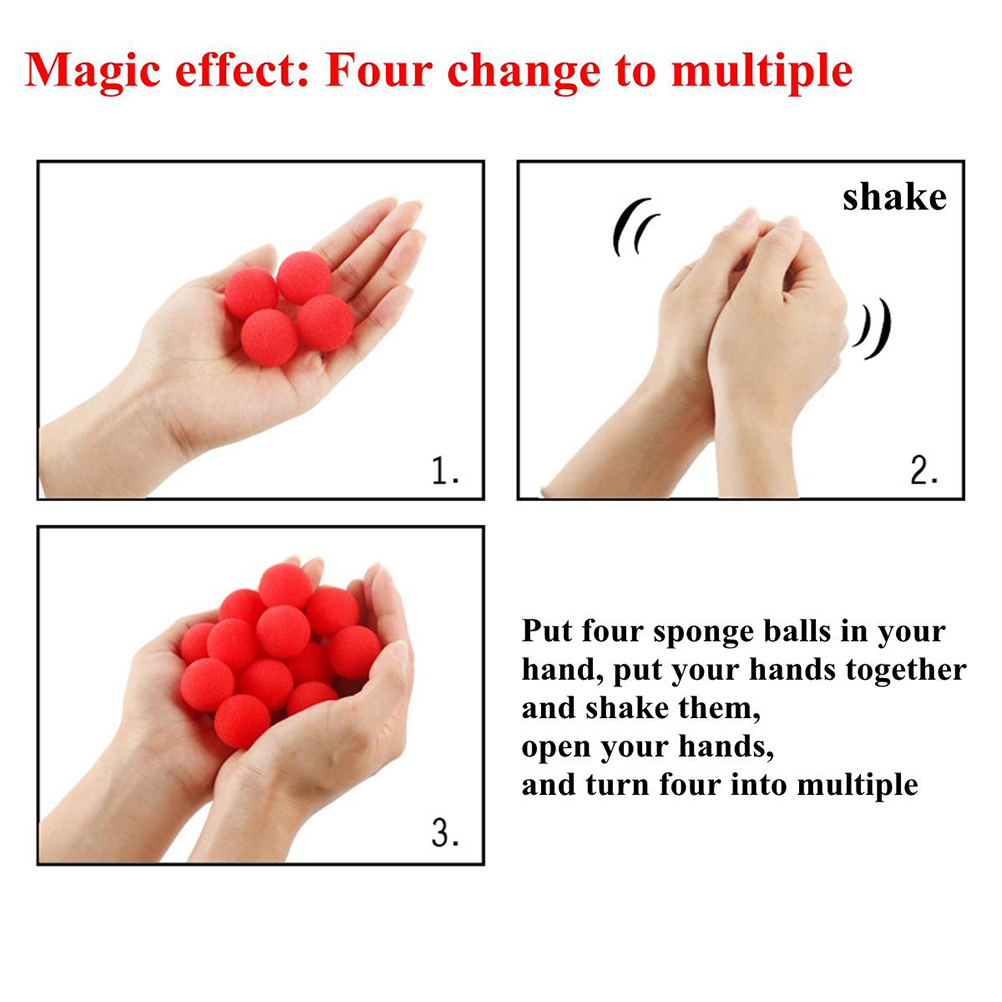 Magic effect: Four change to multiple

1.

shake

2.

3.

Put four sponge balls in your hand, put your hands together and shake them,
open your hands,
and turn four into multiple