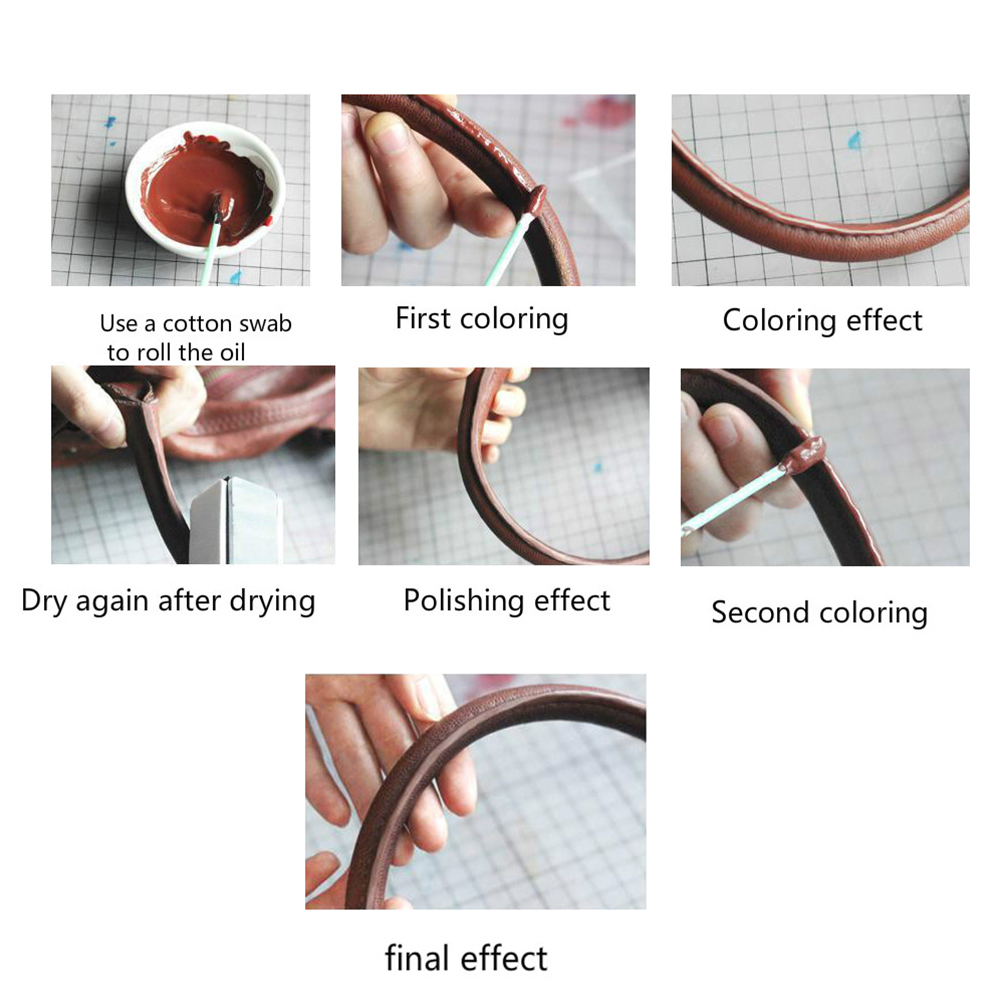 Use a cotton swab to roll the oil

First coloring

Coloring effect

Dry again after drying

Polishing effect

Second coloring

final effect