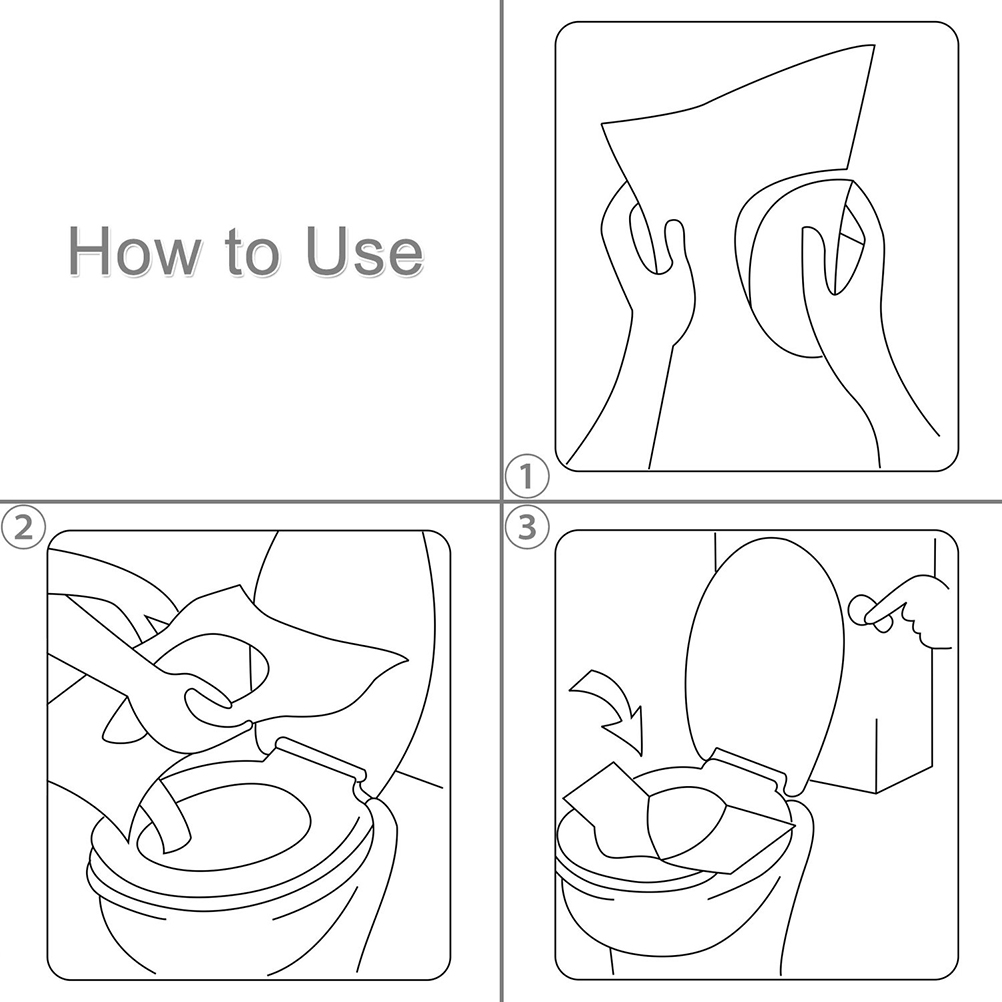 How to Use

1

2

3