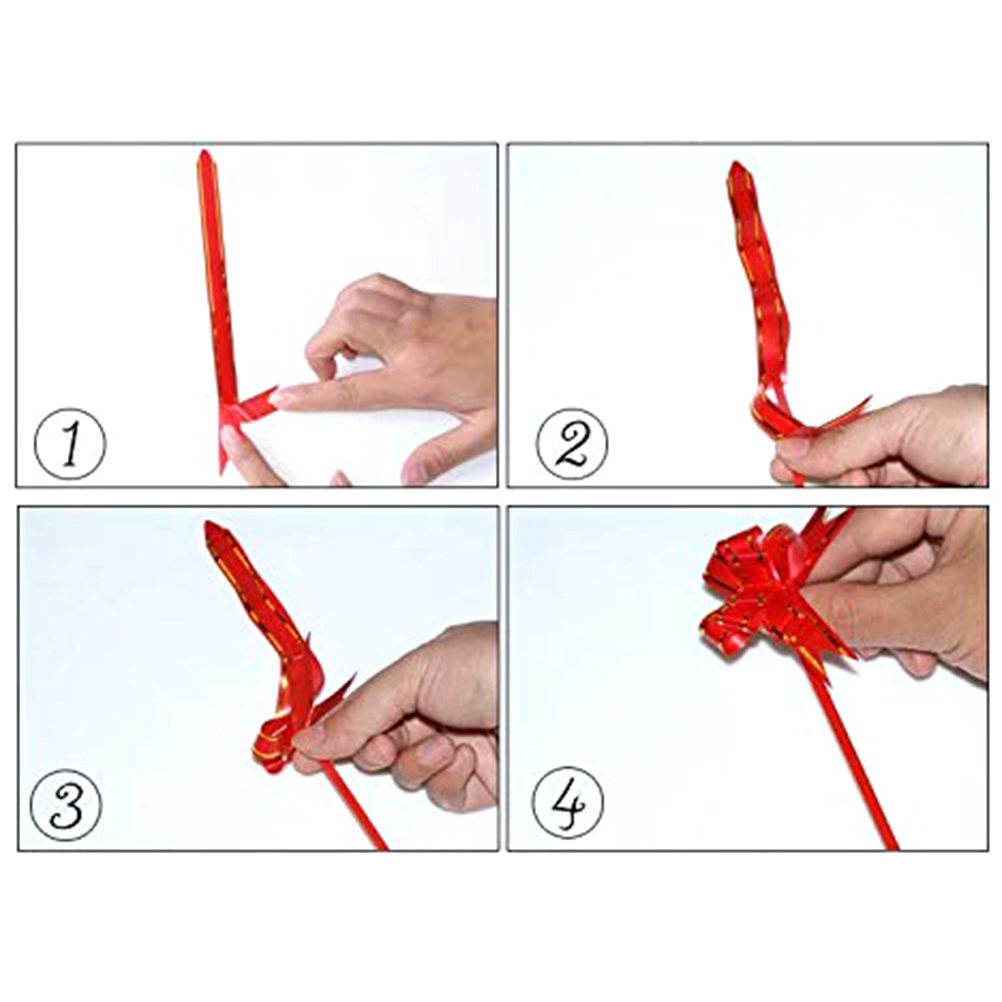 1

2

3

4