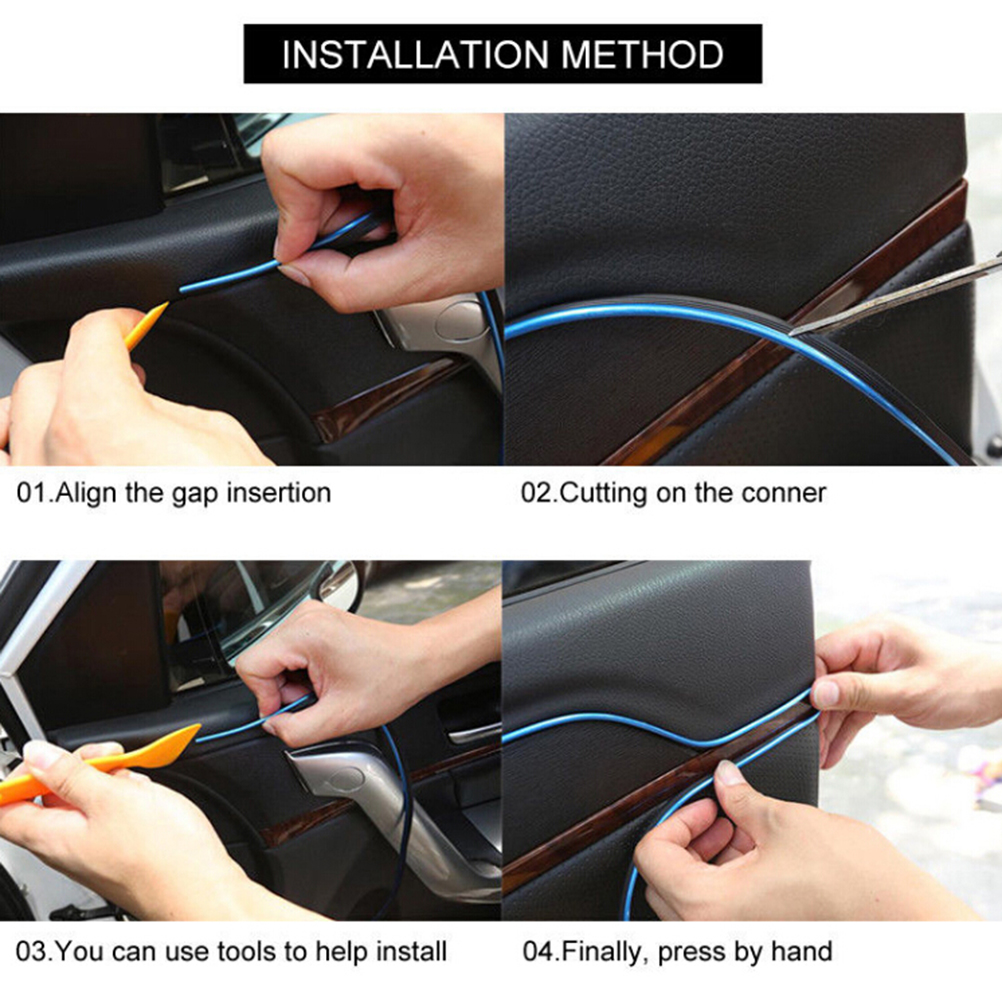 INSTALLATION METHOD

01.Align the gap insertion

02.Cutting on the conner

03.You can use tools to help install

04.Finally, press by hand