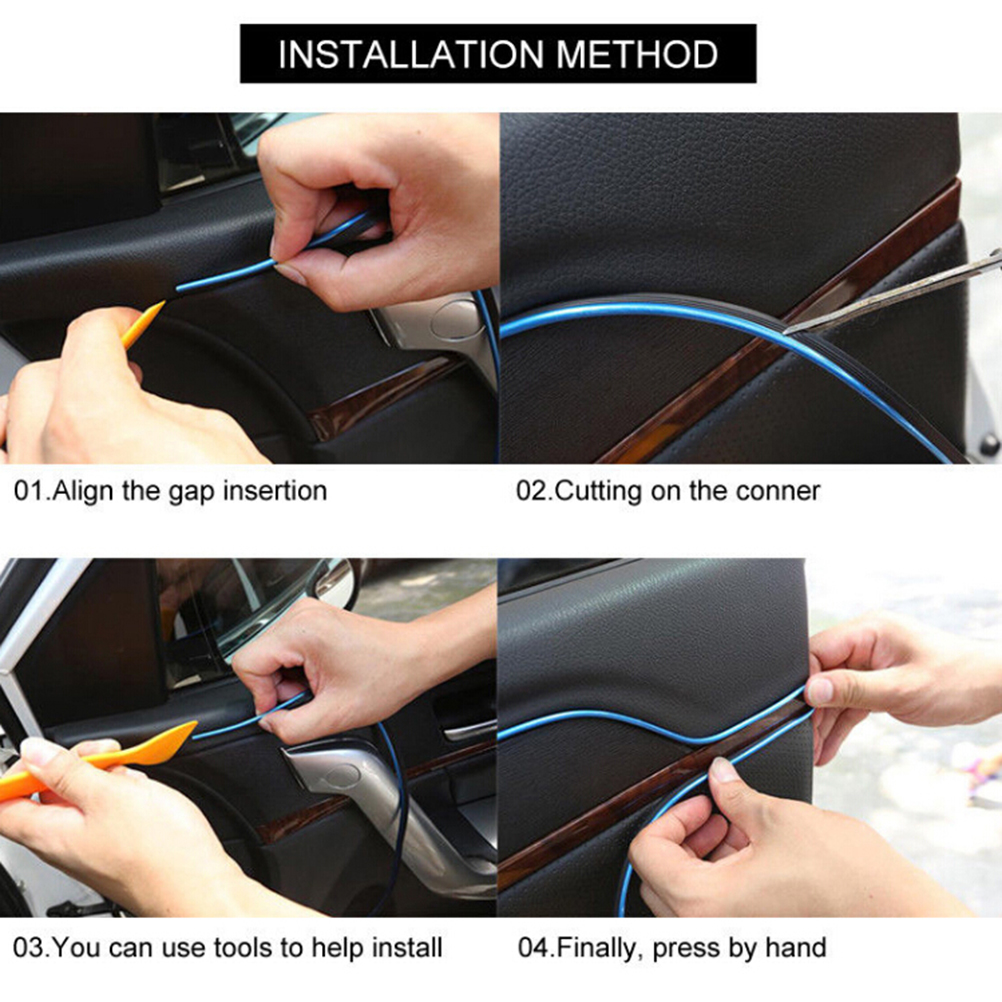 INSTALLATION METHOD

01.Align the gap insertion

02.Cutting on the conner

03.You can use tools to help install

04.Finally, press by hand