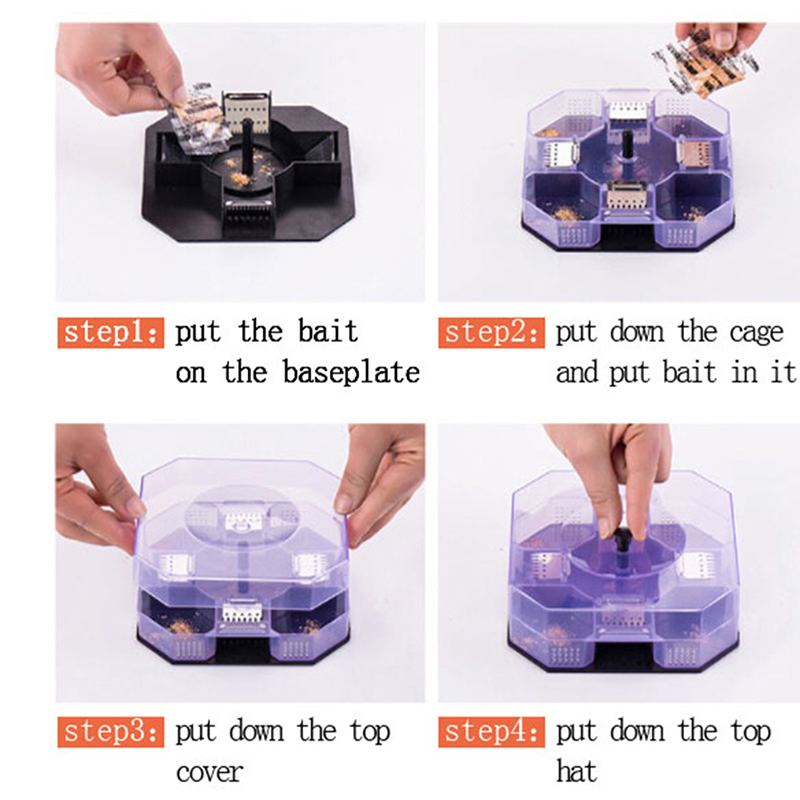 step1: put the bait on the baseplate

step2: put down the cage and put bait in it

step3: put down the top cover

step4: put down the top hat