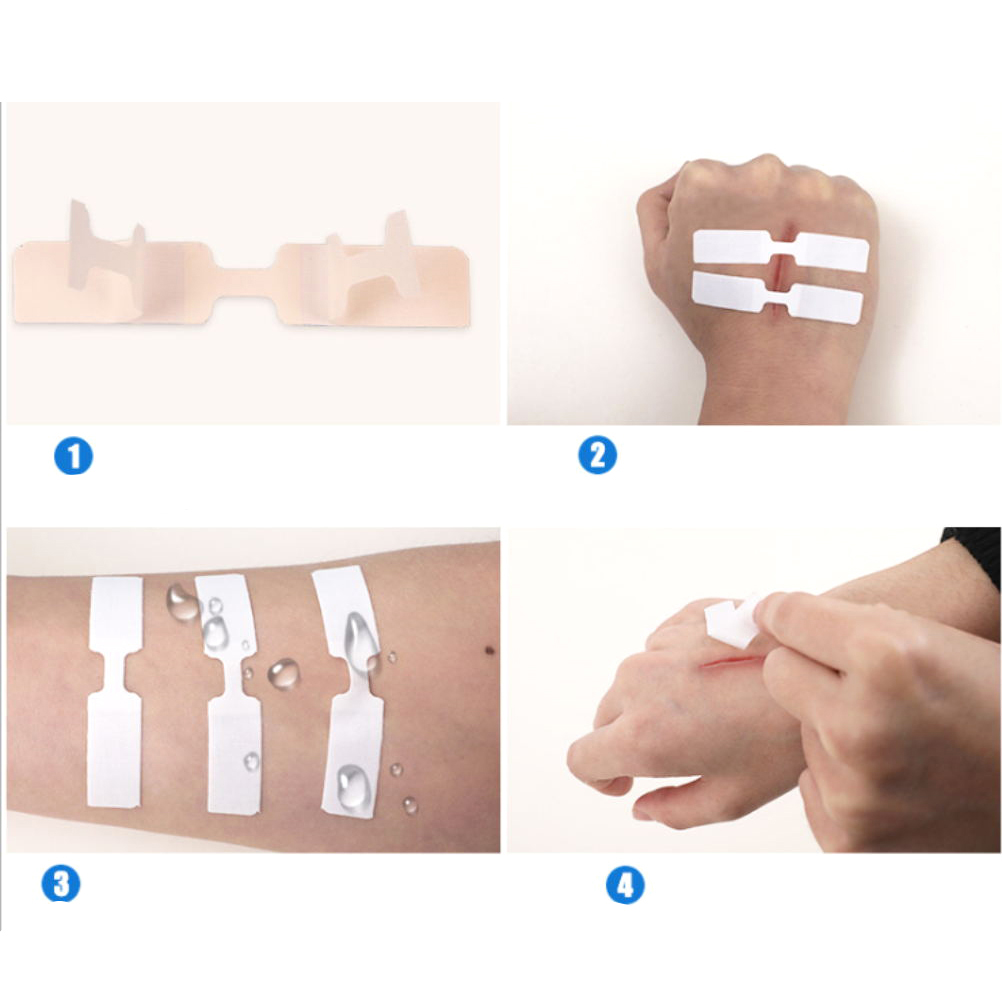 1

2

3

4