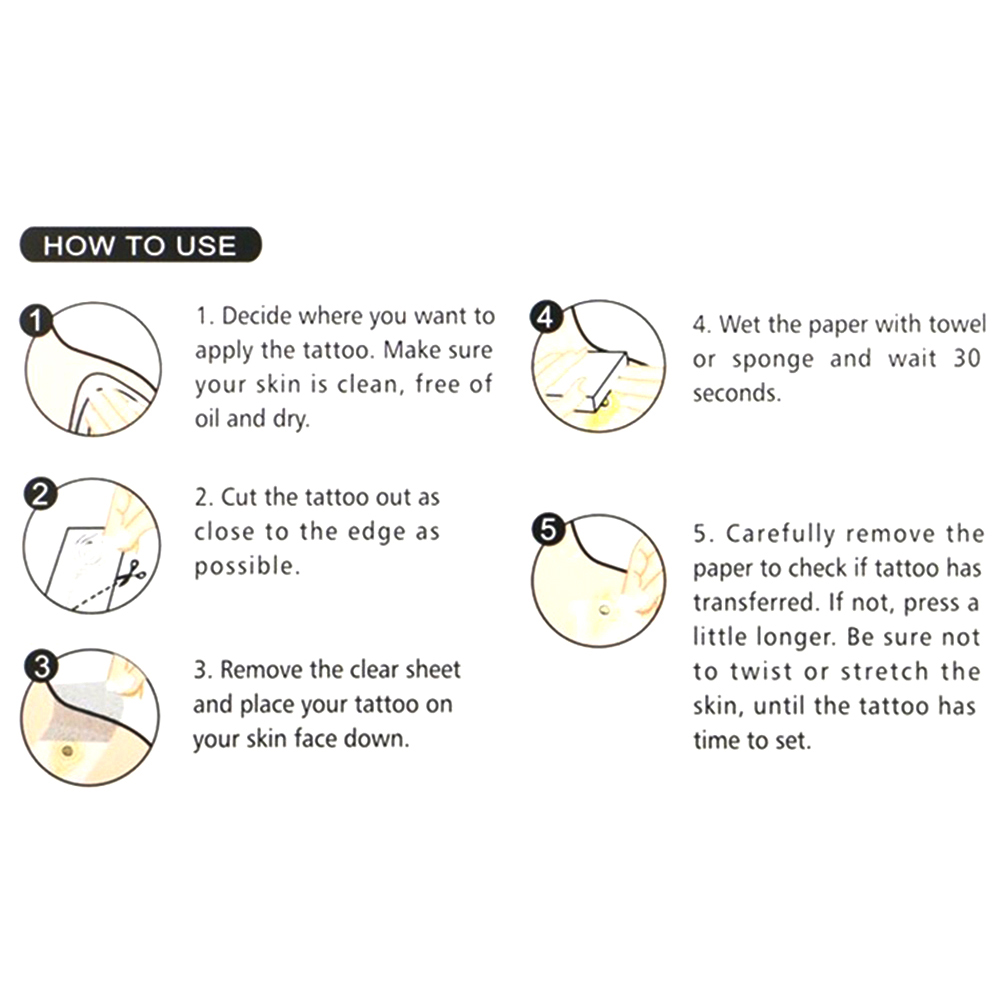 HOW TO USE

1

1. Decide where you want to apply the tattoo. Make sure your skin is clean, free of oil and dry.

2

2. Cut the tattoo out as close to the edge as possible.

3

3. Remove the clear sheet and place your tattoo on your skin face down.

4

4. Wet the paper with towel or sponge and wait 30 seconds.

5

5. Carefully remove the paper to check if tattoo has transferred. If not, press a little longer. Be sure not to twist or stretch the skin, until the tattoo has time to set.