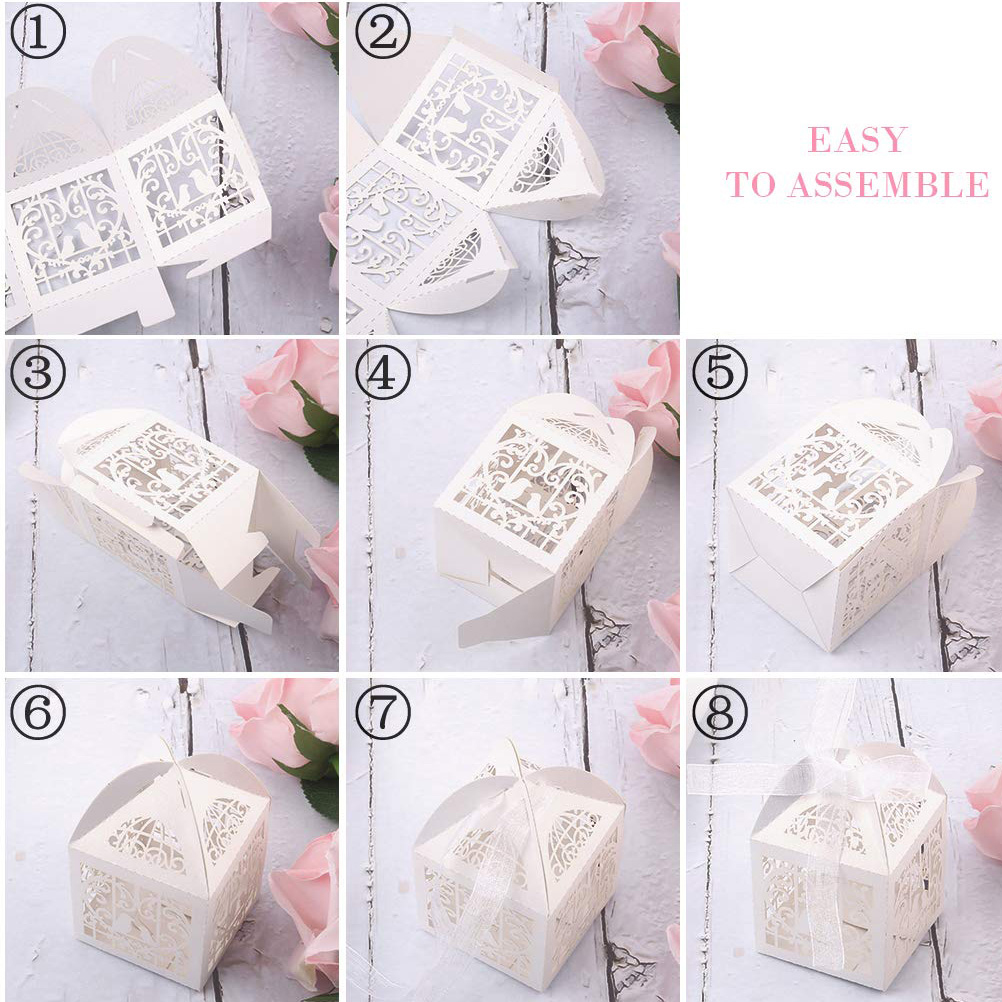 ①

②

EASY
TO ASSEMBLE

③

④

⑤

⑥

⑦

⑧