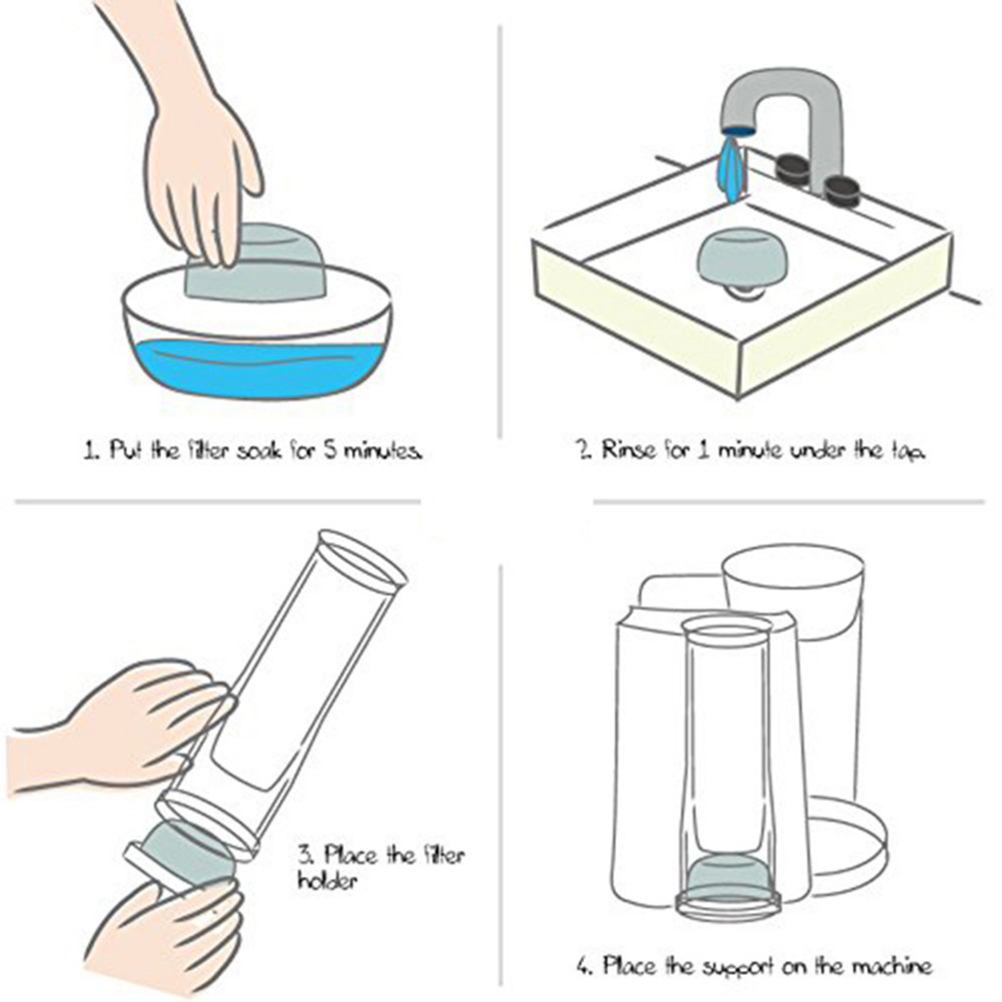 1. Put the filter soak for 5 minutes.

2. Rinse for 1 minute under the tap.

3. Place the filter holder

4. Place the support on the machine