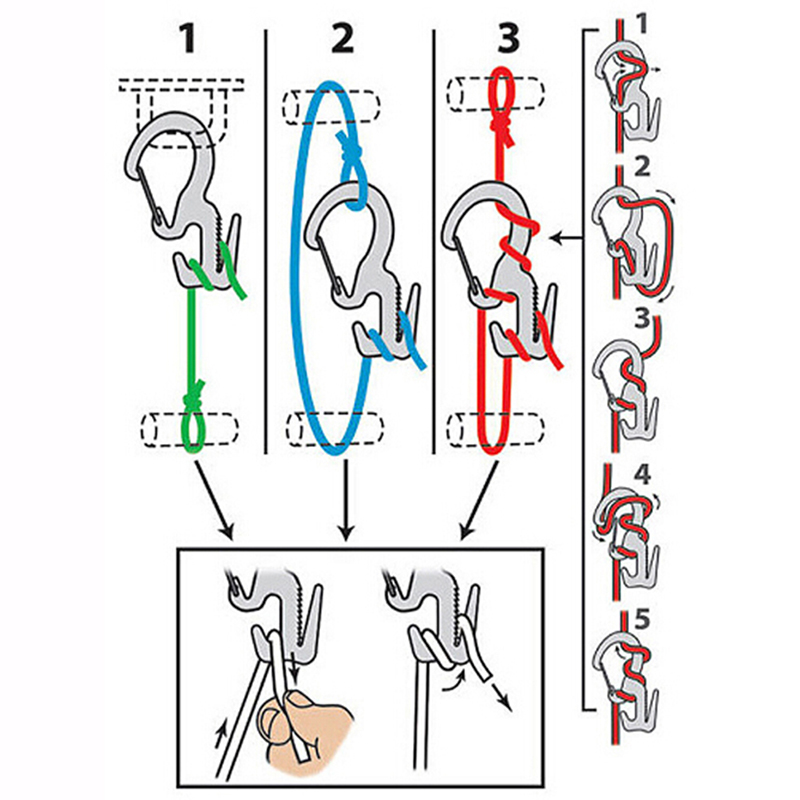 1
2
3
1
2
3
4
5