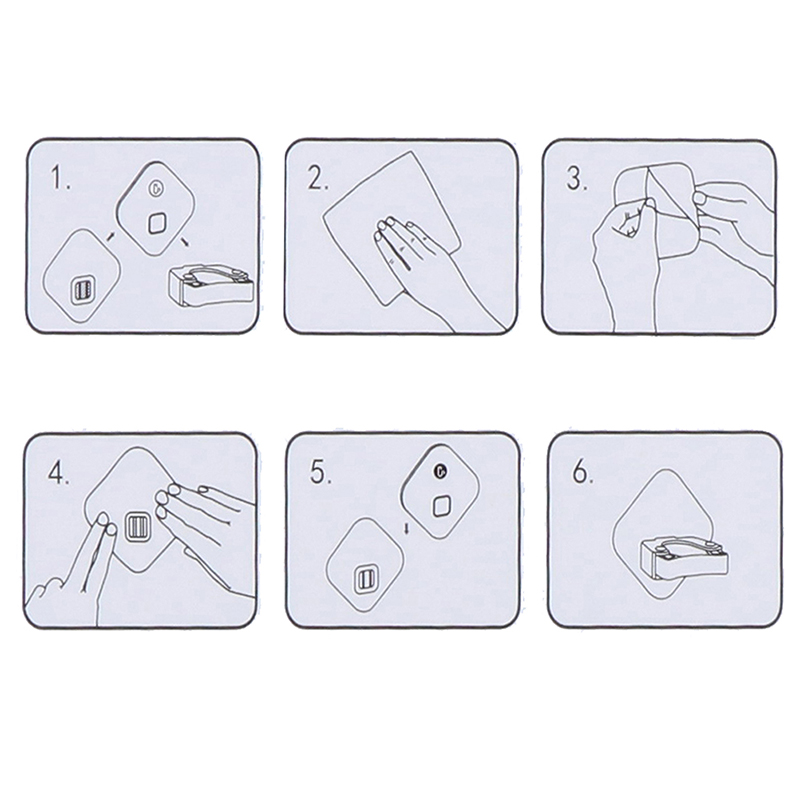 1.

2.

3.

4.

5.

6.