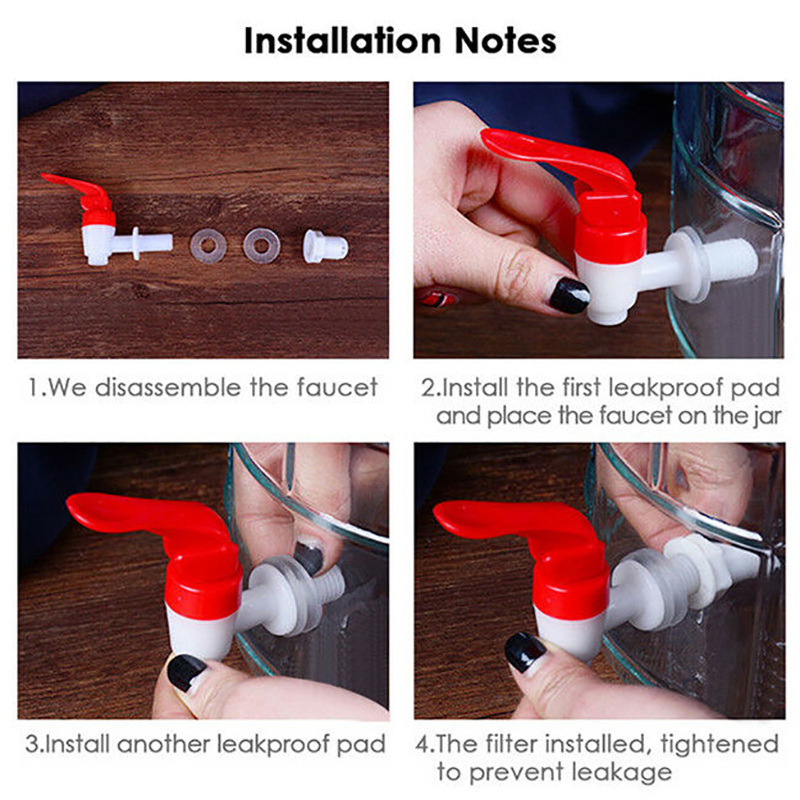 Installation Notes

1.We disassemble the faucet

2.Install the first leakproof pad and place the faucet on the jar

3.Install another leakproof pad

4.The filter installed, tightened to prevent leakage