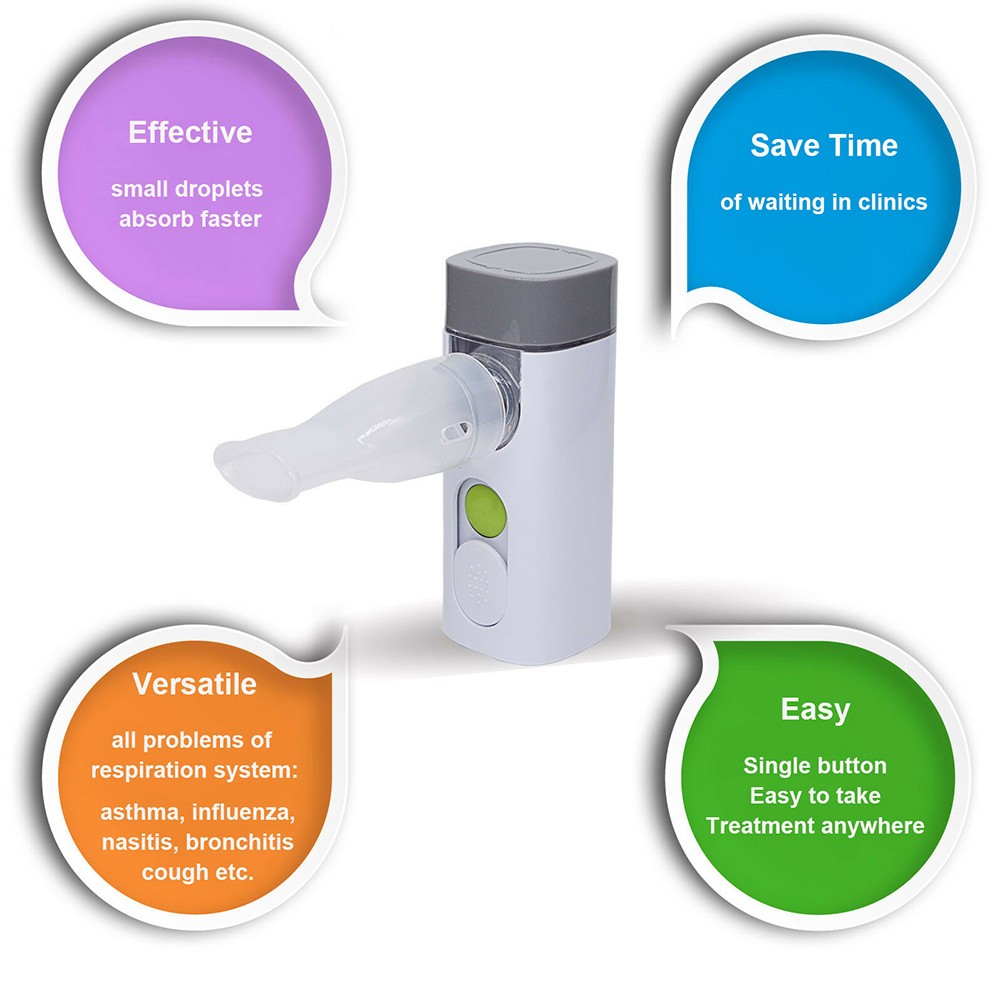 Effective

small droplets absorb faster

Save Time

of waiting in clinics

Versatile

all problems of respiration system:

asthma, influenza, nasitis, bronchitis cough etc.

Easy

Single button
Easy to take
Treatment anywhere