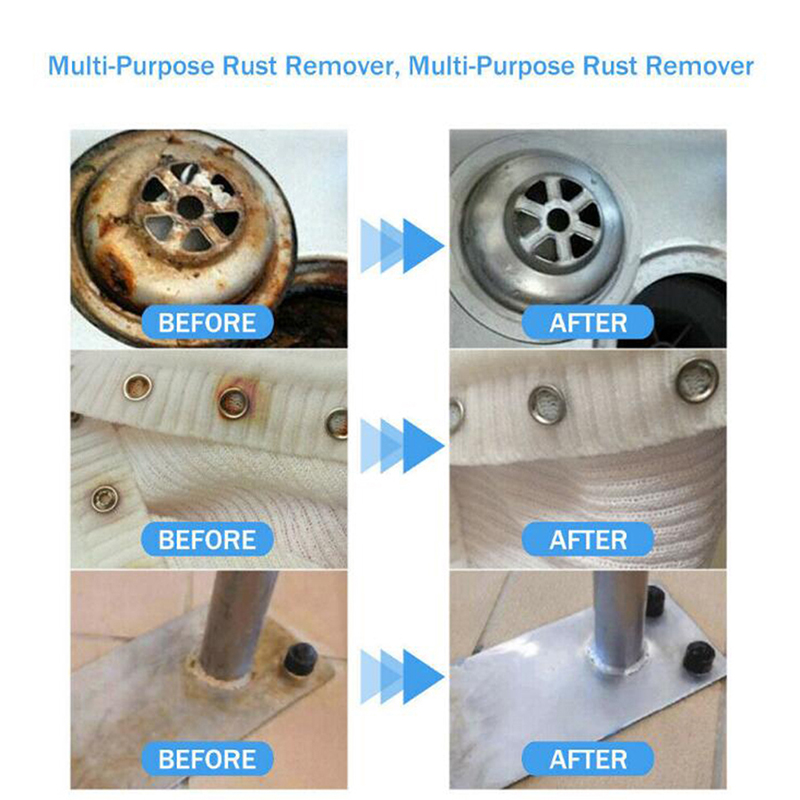 Multi-Purpose Rust Remover, Multi-Purpose Rust Remover

BEFORE

AFTER

BEFORE

AFTER

BEFORE

AFTER