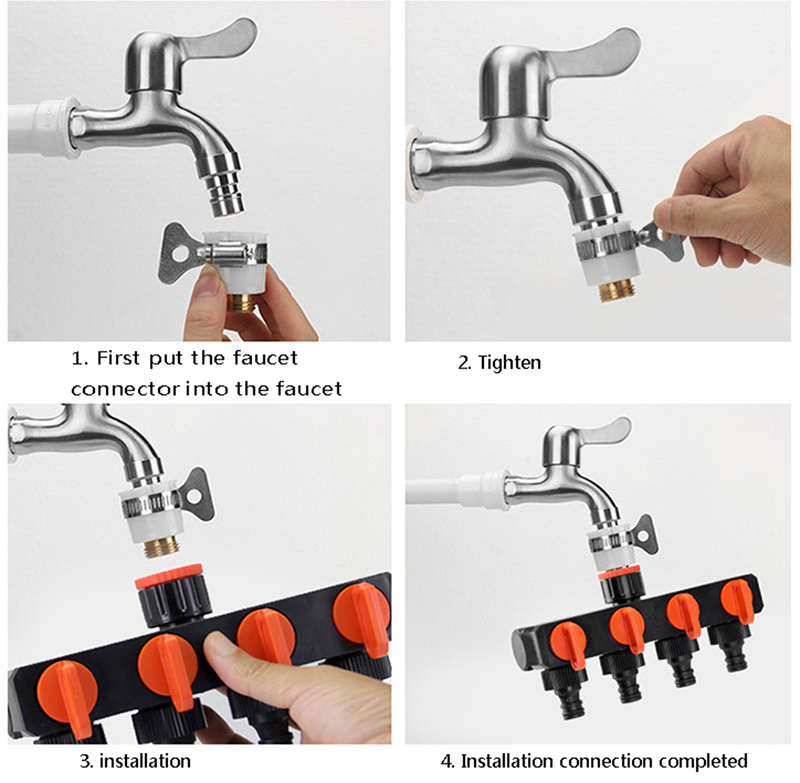 1. First put the faucet connector into the faucet

2. Tighten

3. installation

4. Installation connection completed