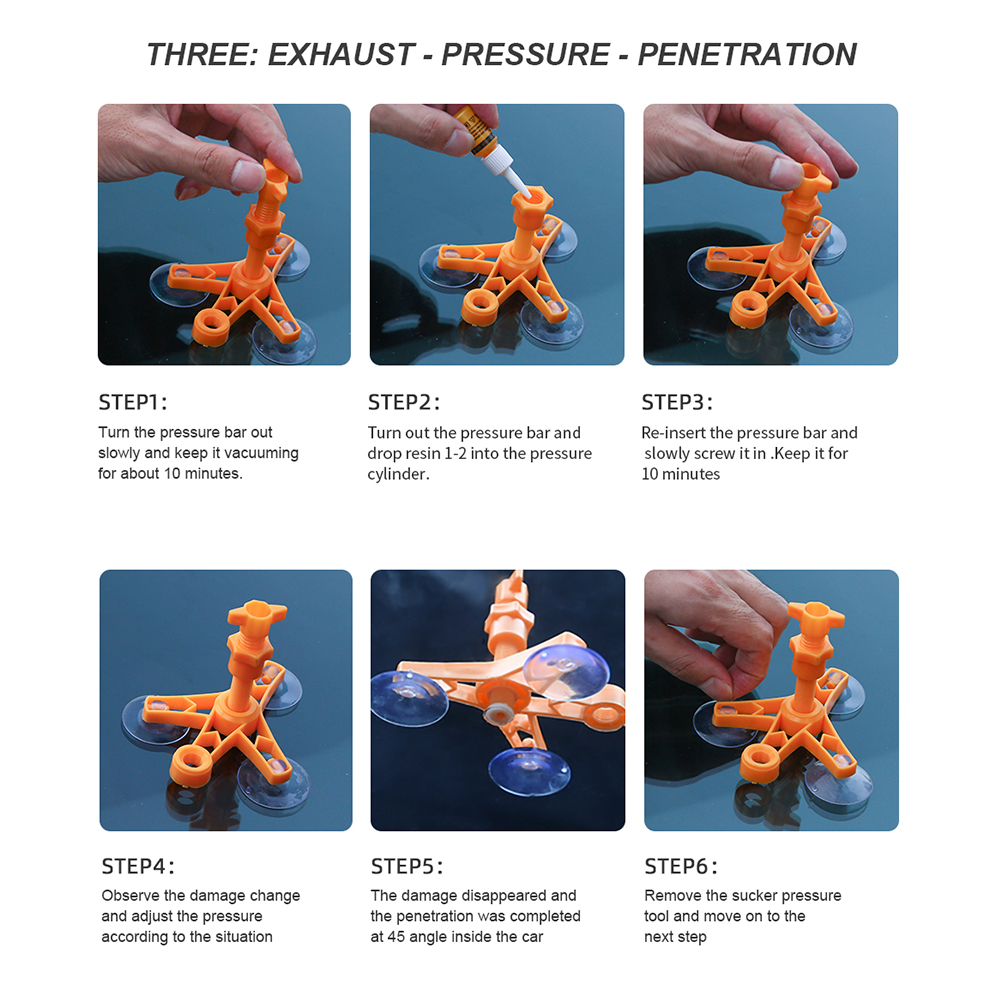 THREE: EXHAUST - PRESSURE - PENETRATION

STEP1:
Turn the pressure bar out slowly and keep it vacuuming for about 10 minutes.

STEP2:
Turn out the pressure bar and drop resin 1-2 into the pressure cylinder.

STEP3:
Re-insert the pressure bar and slowly screw it in .Keep it for 10 minutes

STEP4:
Observe the damage change and adjust the pressure according to the situation

STEP5:
The damage disappeared and the penetration was completed at 45 angle inside the car

STEP6:
Remove the sucker pressure tool and move on to the next step