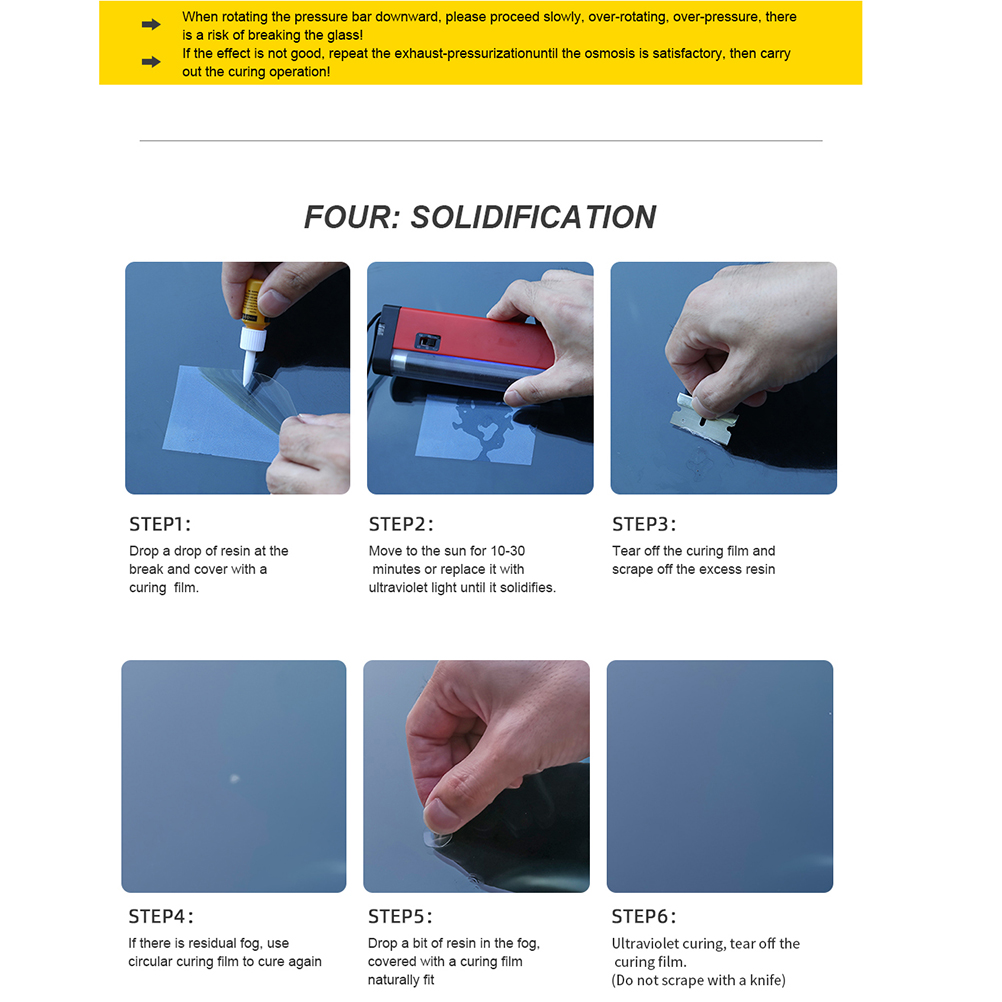 When rotating the pressure bar downward, please proceed slowly, over-rotating, over-pressure, there is a risk of breaking the glass!

If the effect is not good, repeat the exhaust-pressurizationuntil the osmosis is satisfactory, then carry out the curing operation!

FOUR: SOLIDIFICATION

STEP1:

Drop a drop of resin at the break and cover with a curing film.

STEP2:

Move to the sun for 10-30 minutes or replace it with ultraviolet light until it solidifies.

STEP3:

Tear off the curing film and scrape off the excess resin

STEP4:

If there is residual fog, use circular curing film to cure again

STEP5:

Drop a bit of resin in the fog, covered with a curing film naturally fit

STEP6:

Ultraviolet curing, tear off the curing film.
(Do not scrape with a knife)