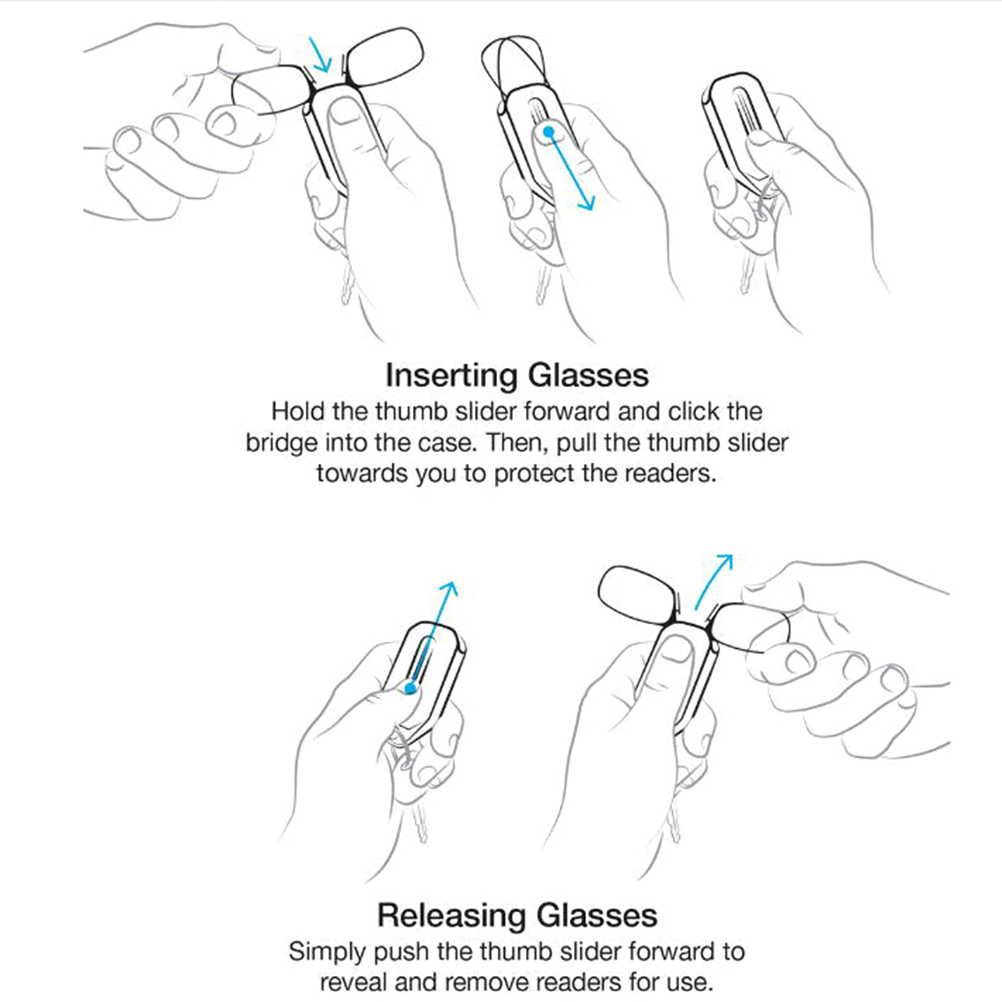 Inserting Glasses
Hold the thumb slider forward and click the bridge into the case. Then, pull the thumb slider towards you to protect the readers.

Releasing Glasses
Simply push the thumb slider forward to reveal and remove readers for use.