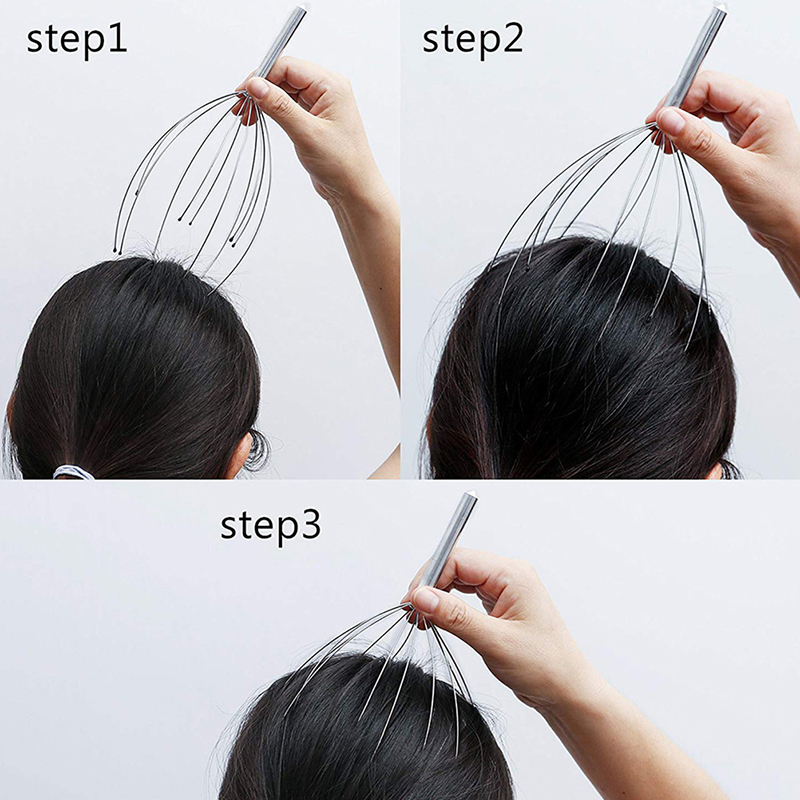 step1

step2

step3