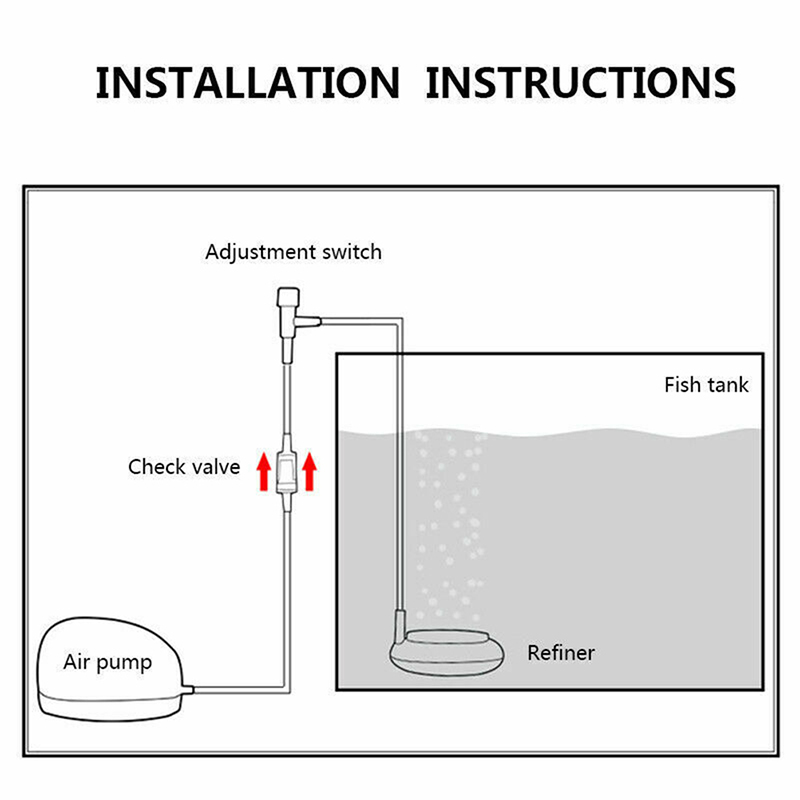 INSTALLATION INSTRUCTIONS

Adjustment switch

Fish tank

Check valve

Air pump

Refiner