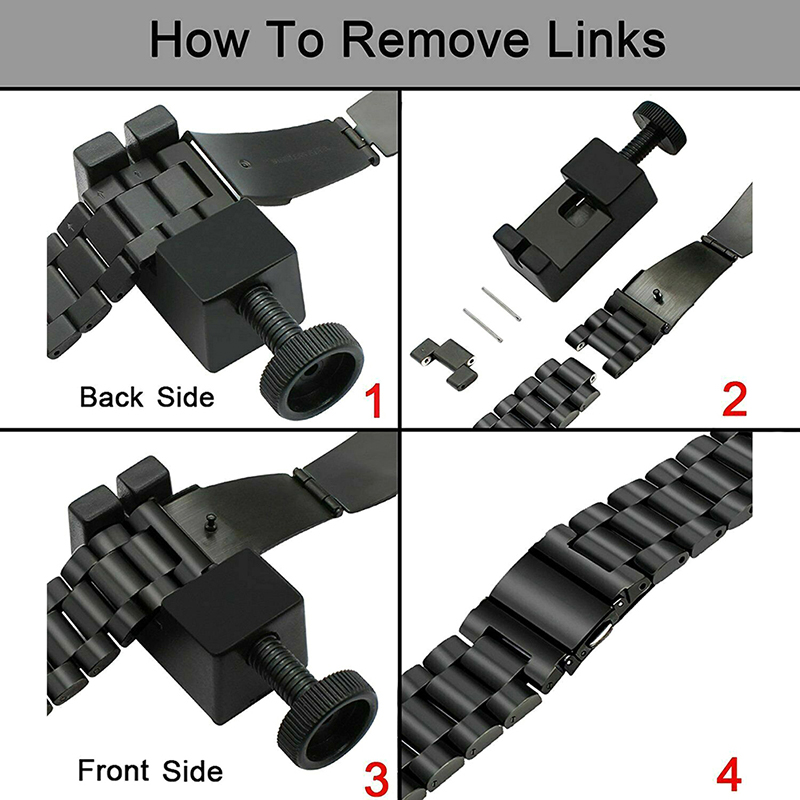 How To Remove Links

Back Side

1

2

Front Side

3

4