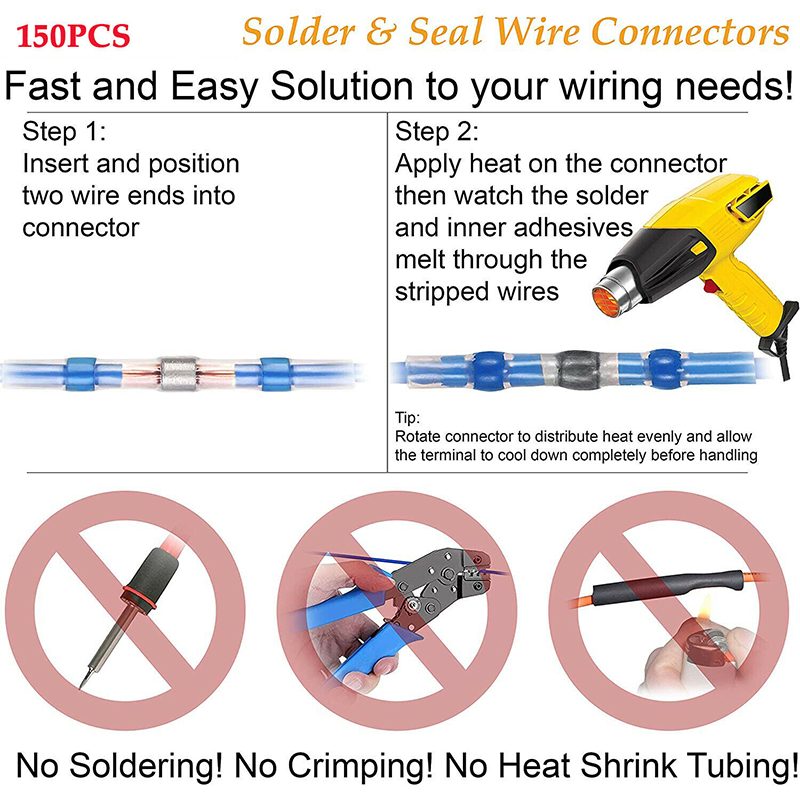 150PCS Solder & Seal Wire Connectors

Fast and Easy Solution to your wiring needs!

Step 1:
Insert and position two wire ends into connector

Step 2:
Apply heat on the connector then watch the solder and inner adhesives melt through the stripped wires

Tip:
Rotate connector to distribute heat evenly and allow the terminal to cool down completely before handling

No Soldering! No Crimping! No Heat Shrink Tubing!