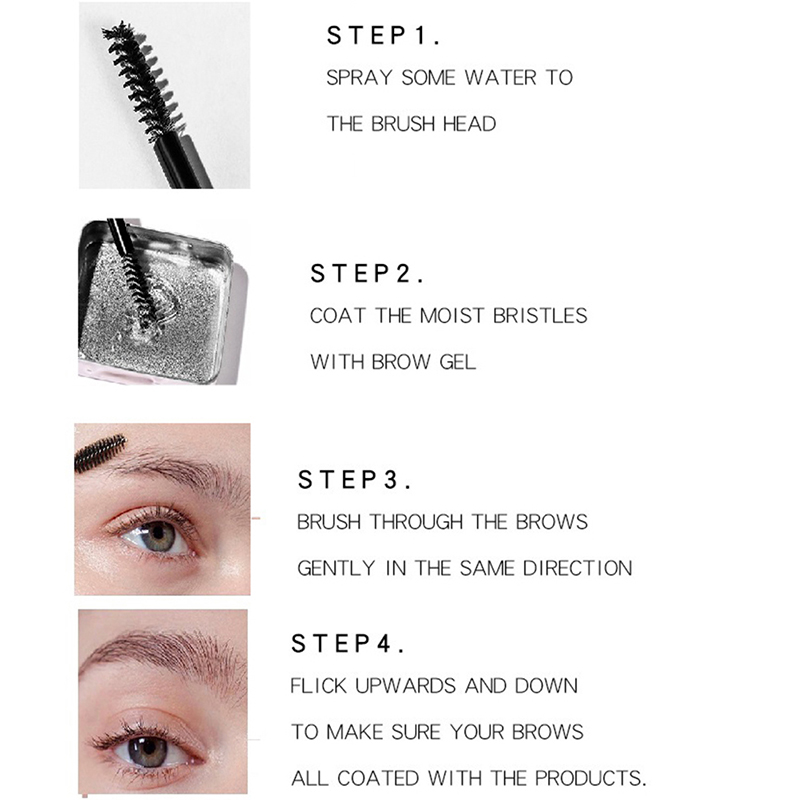 STEP1.
SPRAY SOME WATER TO THE BRUSH HEAD

STEP2.
COAT THE MOIST BRISTLES WITH BROW GEL

STEP3.
BRUSH THROUGH THE BROWS GENTLY IN THE SAME DIRECTION

STEP4.
FLICK UPWARDS AND DOWN TO MAKE SURE YOUR BROWS ALL COATED WITH THE PRODUCTS.