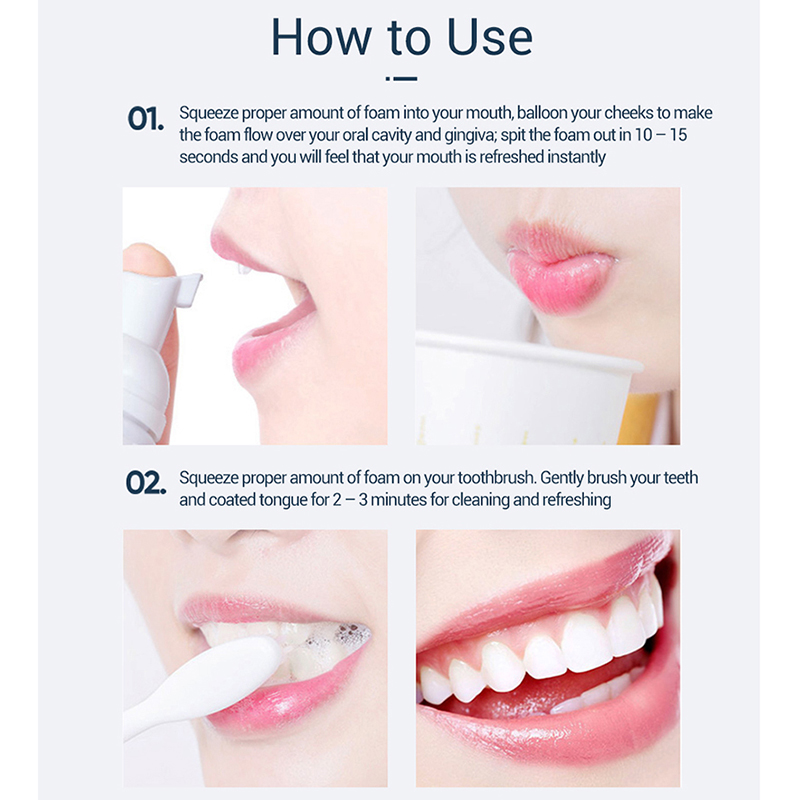 How to Use

01. Squeeze proper amount of foam into your mouth, balloon your cheeks to make the foam flow over your oral cavity and gingiva; spit the foam out in 10 – 15 seconds and you will feel that your mouth is refreshed instantly

02. Squeeze proper amount of foam on your toothbrush. Gently brush your teeth and coated tongue for 2 – 3 minutes for cleaning and refreshing