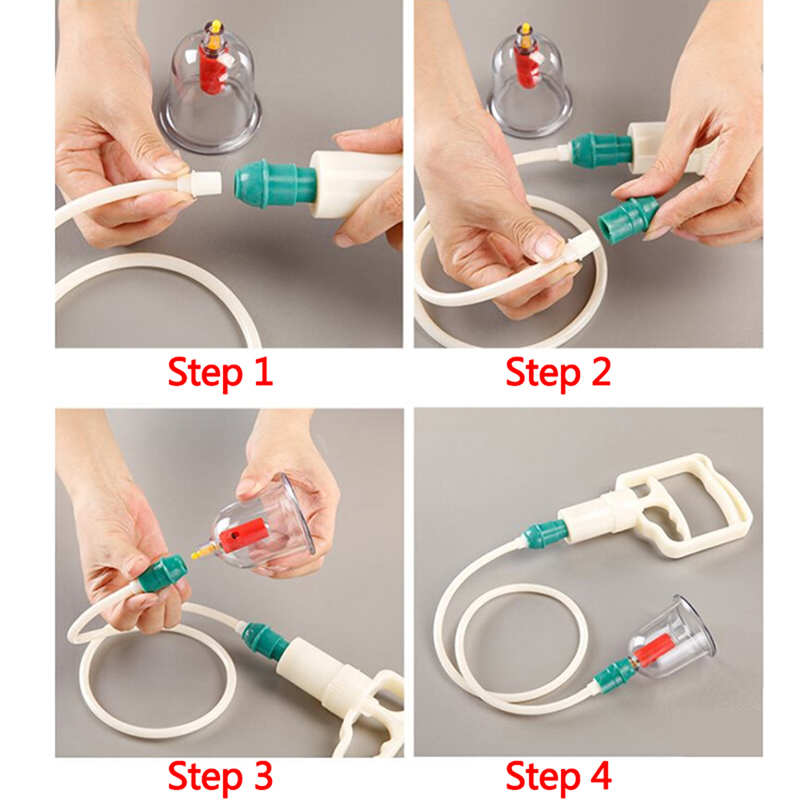 Step 1

Step 2

Step 3

Step 4