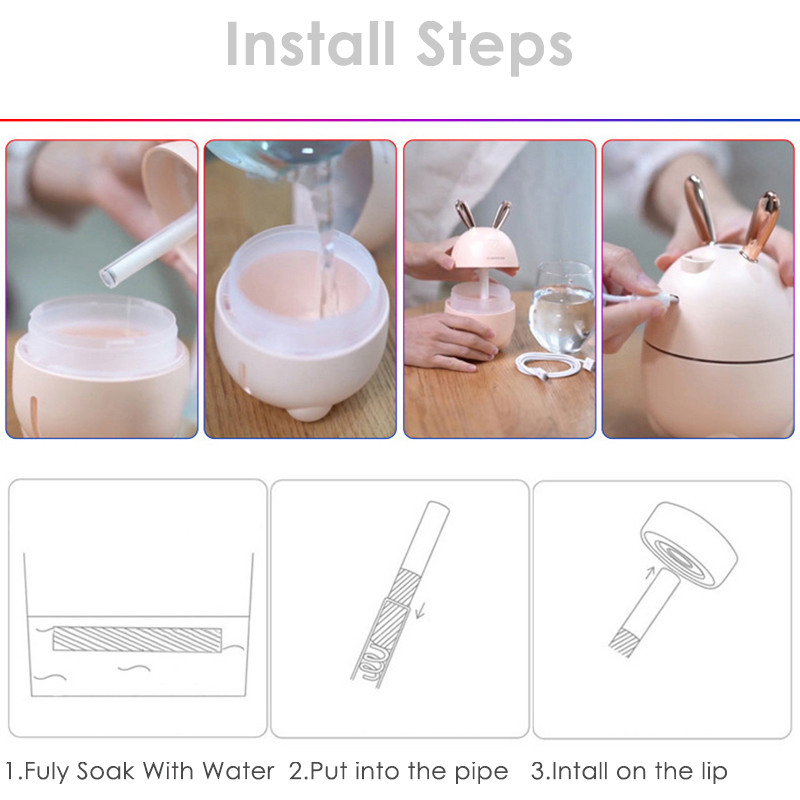 Install Steps

1.Fuly Soak With Water 2.Put into the pipe 3.Intall on the lip