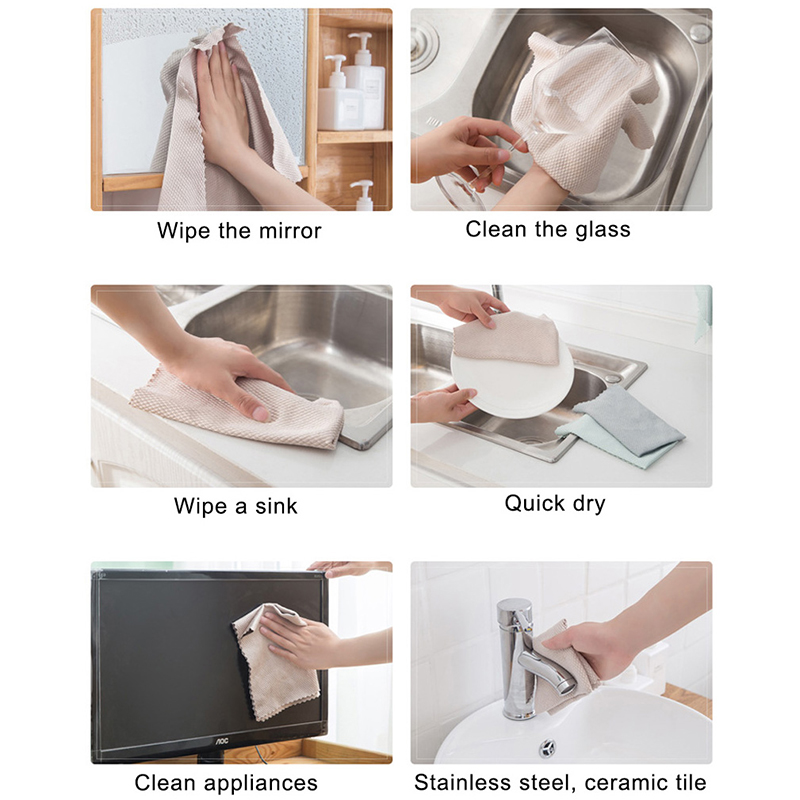 Wipe the mirror

Clean the glass

Wipe a sink

Quick dry

AOC

Clean appliances

Stainless steel, ceramic tile