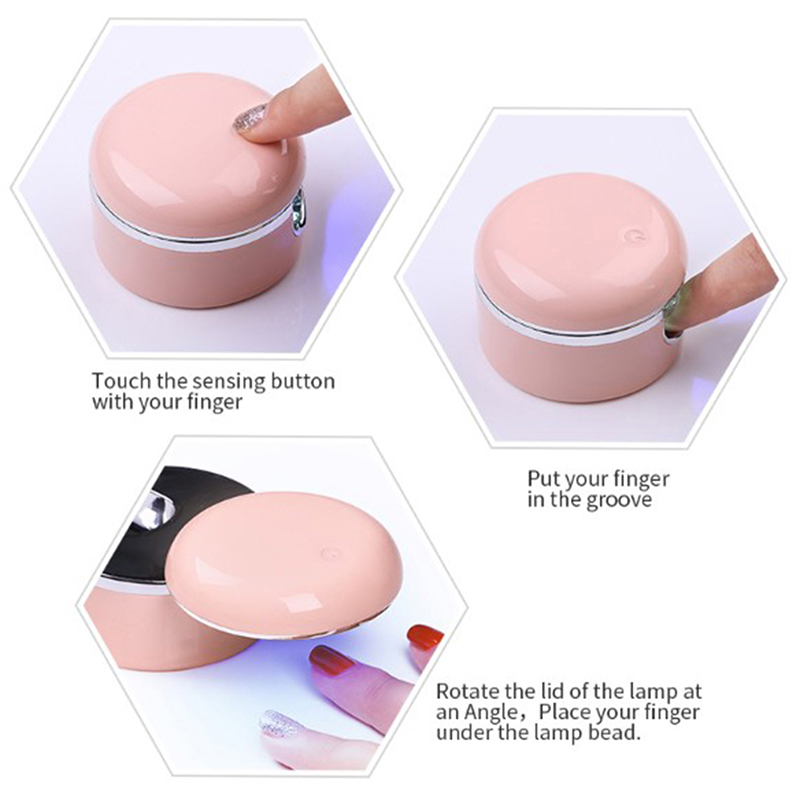 Touch the sensing button with your finger

Put your finger in the groove

Rotate the lid of the lamp at an Angle，Place your finger under the lamp bead.