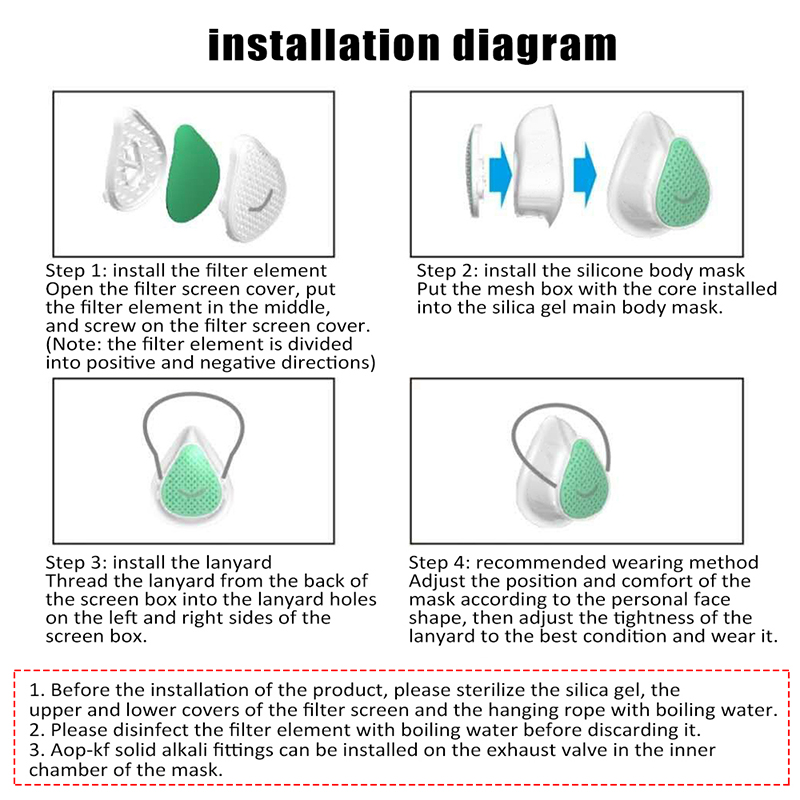 installation diagram

Step 1: install the filter element
Open the filter screen cover, put the filter element in the middle, and screw on the filter screen cover. (Note: the filter element is divided into positive and negative directions)

Step 2: install the silicone body mask
Put the mesh box with the core installed into the silica gel main body mask.

Step 3: install the lanyard
Thread the lanyard from the back of the screen box into the lanyard holes on the left and right sides of the screen box.

Step 4: recommended wearing method
Adjust the position and comfort of the mask according to the personal face shape, then adjust the tightness of the lanyard to the best condition and wear it.

1. Before the installation of the product, please sterilize the silica gel, the upper and lower covers of the filter screen and the hanging rope with boiling water.
2. Please disinfect the filter element with boiling water before discarding it.
3. Aop-kf solid alkali fittings can be installed on the exhaust valve in the inner chamber of the mask.