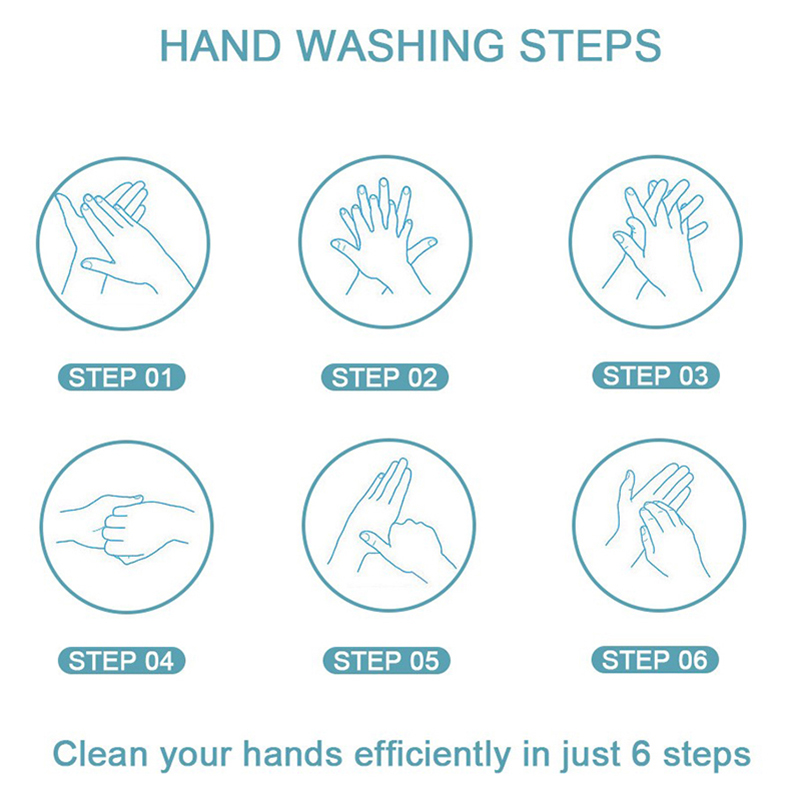 HAND WASHING STEPS

STEP 01

STEP 02

STEP 03

STEP 04

STEP 05

STEP 06

Clean your hands efficiently in just 6 steps