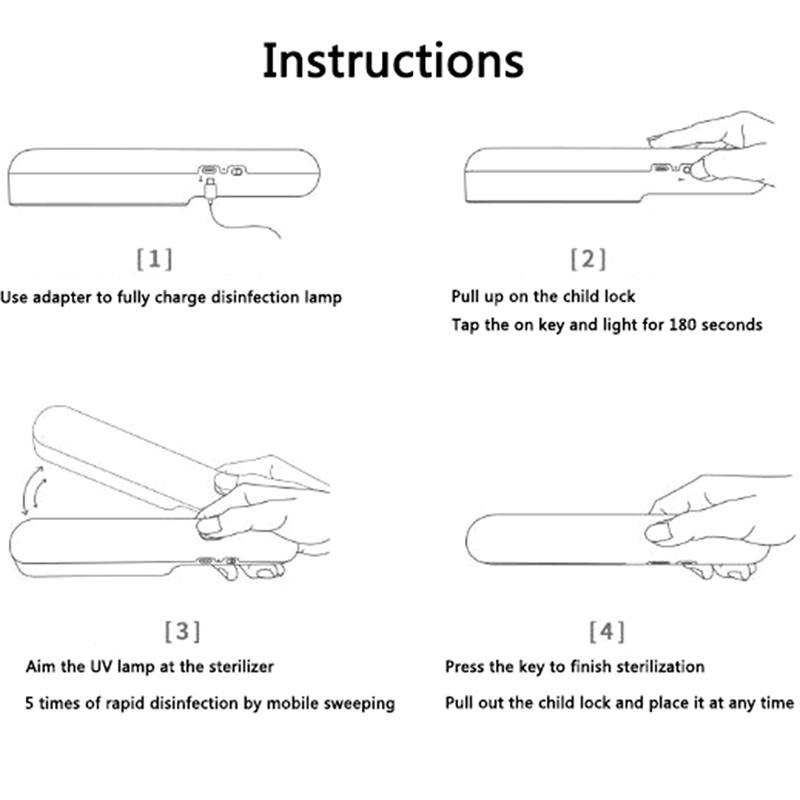 Instructions

[1]

Use adapter to fully charge disinfection lamp

[2]

Pull up on the child lock

Tap the on key and light for 180 seconds

[3]

Aim the UV lamp at the sterilizer

5 times of rapid disinfection by mobile sweeping

[4]

Press the key to finish sterilization

Pull out the child lock and place it at any time