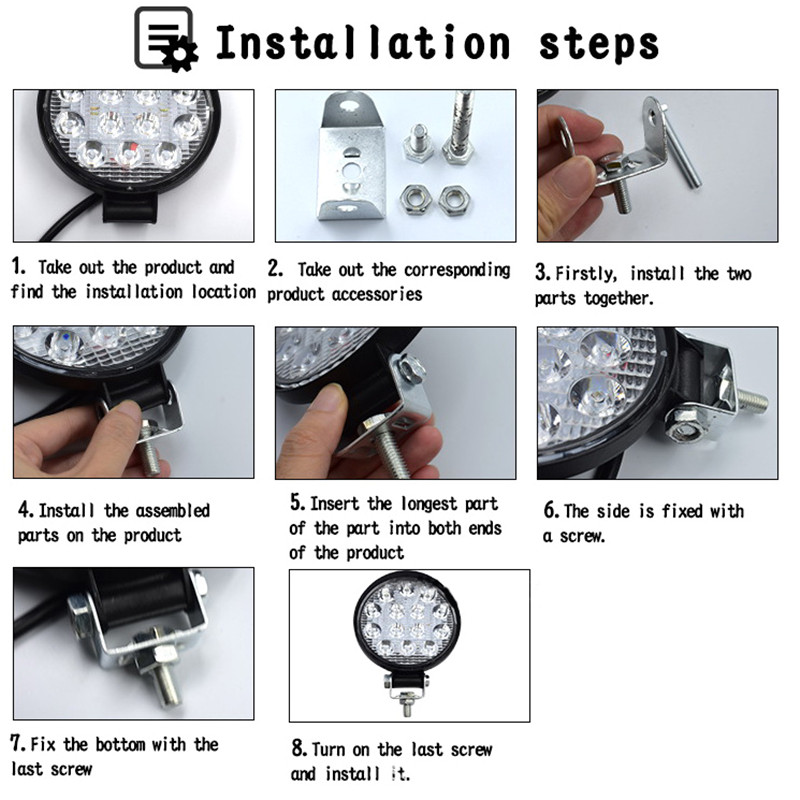 Installation steps

1. Take out the product and find the installation location

2. Take out the corresponding product accessories

3. Firstly, install the two parts together.

4. Install the assembled parts on the product

5. Insert the longest part of the part into both ends of the product

6. The side is fixed with a screw.

7. Fix the bottom with the last screw

8. Turn on the last screw and install it.