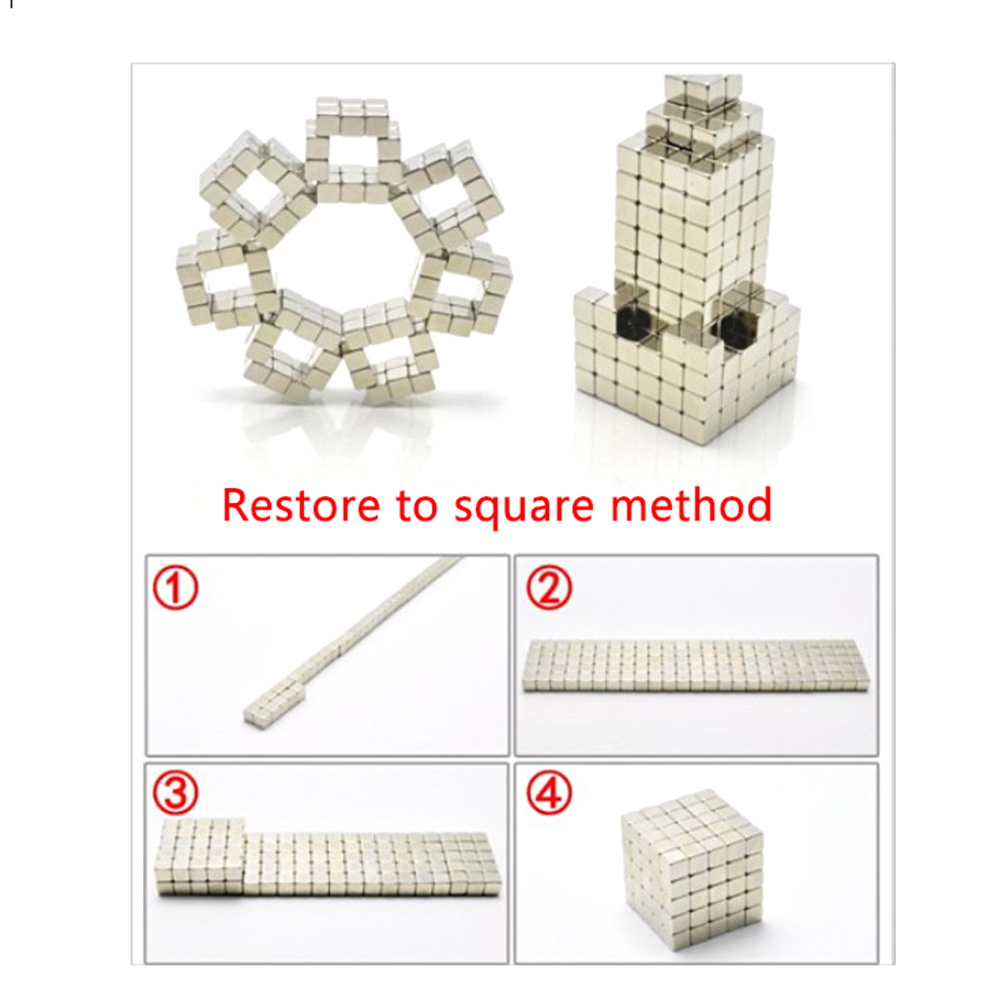 Restore to square method

①

②

③

④