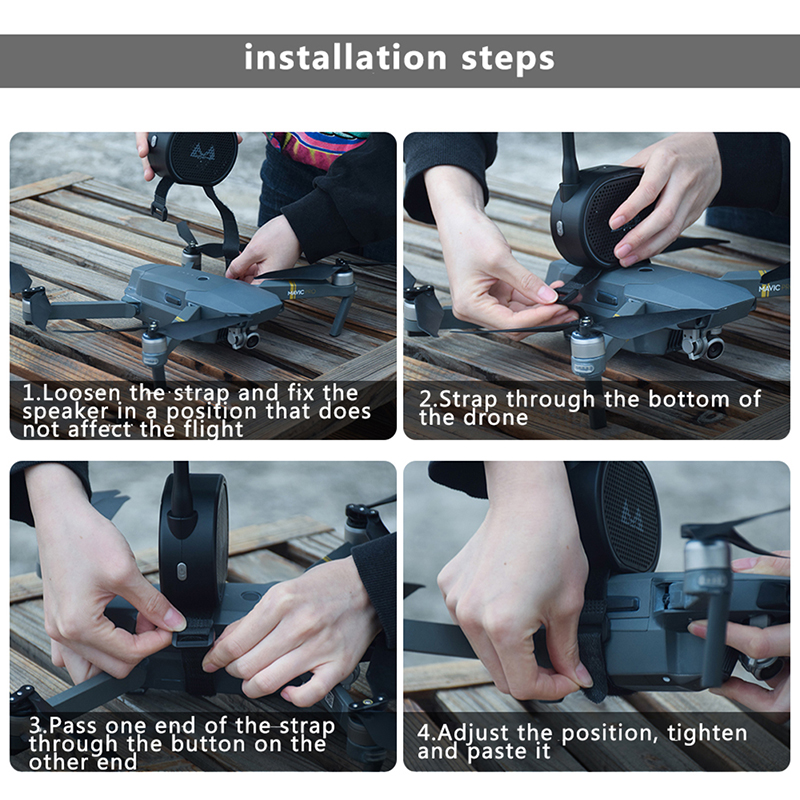 installation steps

MAVIC

1.Loosen the strap and fix the speaker in a position that does not affect the flight

MAVIC

2.Strap through the bottom of the drone

3.Pass one end of the strap through the button on the other end

4.Adjust the position, tighten and paste it