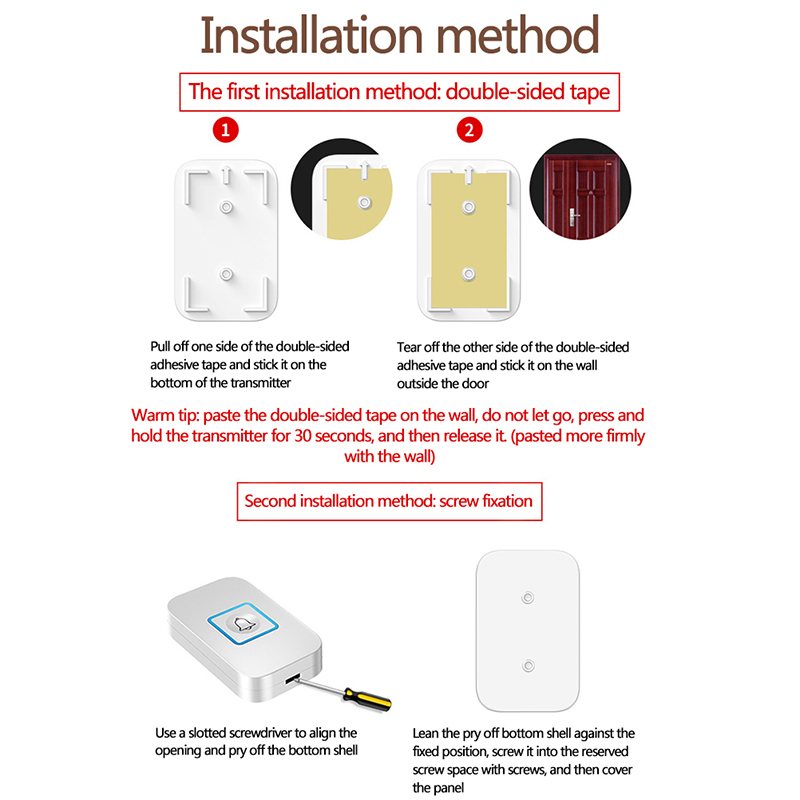 Installation method

The first installation method: double-sided tape

1

2

Pull off one side of the double-sided adhesive tape and stick it on the bottom of the transmitter

Tear off the other side of the double-sided adhesive tape and stick it on the wall outside the door

Warm tip: paste the double-sided tape on the wall, do not let go, press and hold the transmitter for 30 seconds, and then release it. (pasted more firmly with the wall)

Second installation method: screw fixation

Use a slotted screwdriver to align the opening and pry off the bottom shell

Lean the pry off bottom shell against the fixed position, screw it into the reserved screw space with screws, and then cover the panel