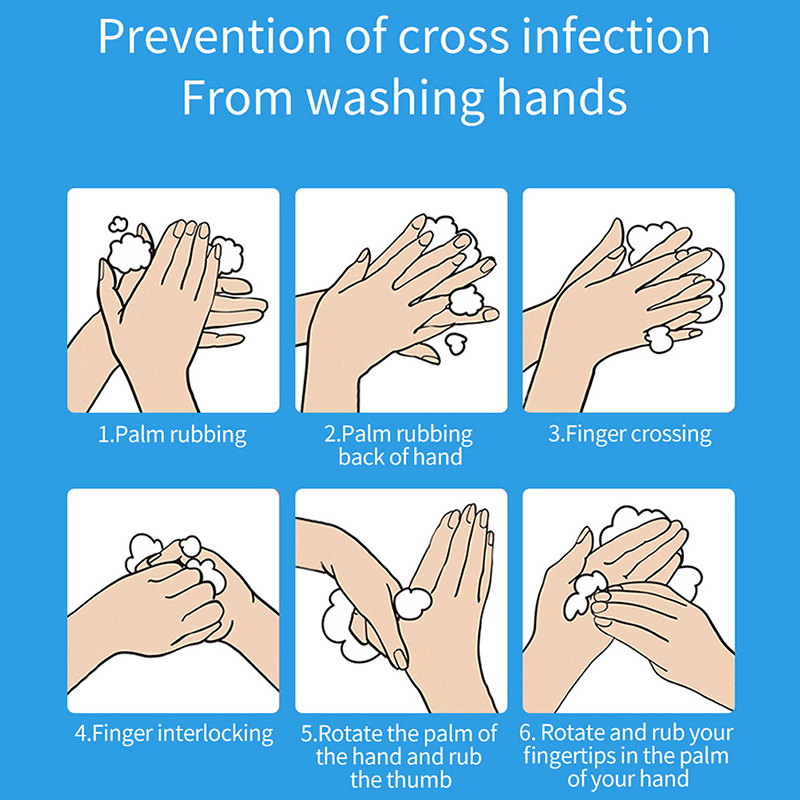 Prevention of cross infection
From washing hands

1.Palm rubbing

2.Palm rubbing back of hand

3.Finger crossing

4.Finger interlocking

5.Rotate the palm of the hand and rub the thumb

6. Rotate and rub your fingertips in the palm of your hand