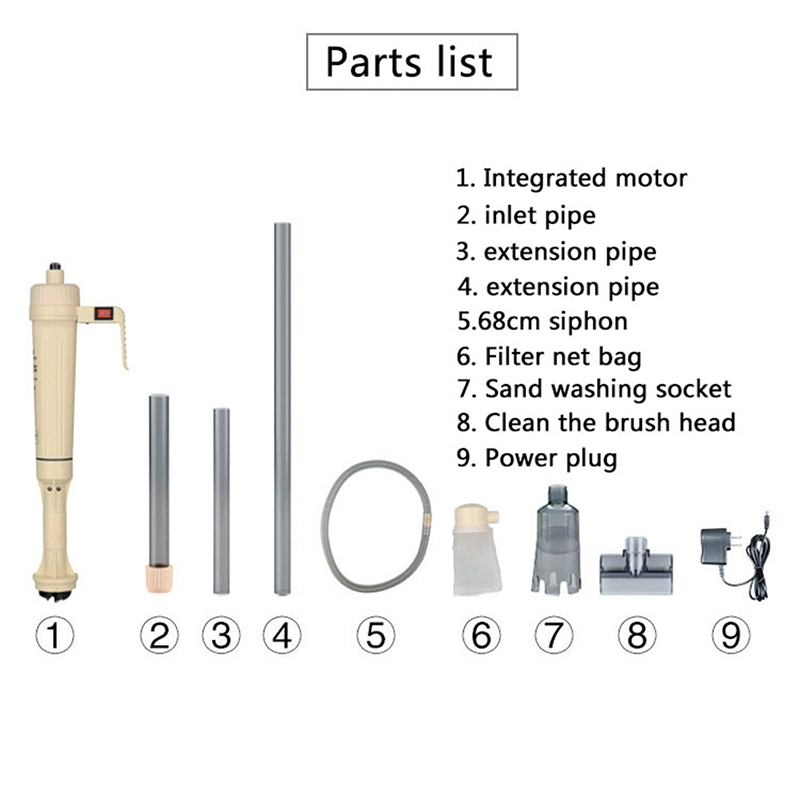 Parts list

1. Integrated motor
2. inlet pipe
3. extension pipe
4. extension pipe
5.68cm siphon
6. Filter net bag
7. Sand washing socket
8. Clean the brush head
9. Power plug

①
②
③
④
⑤
⑥
⑦
⑧
⑨