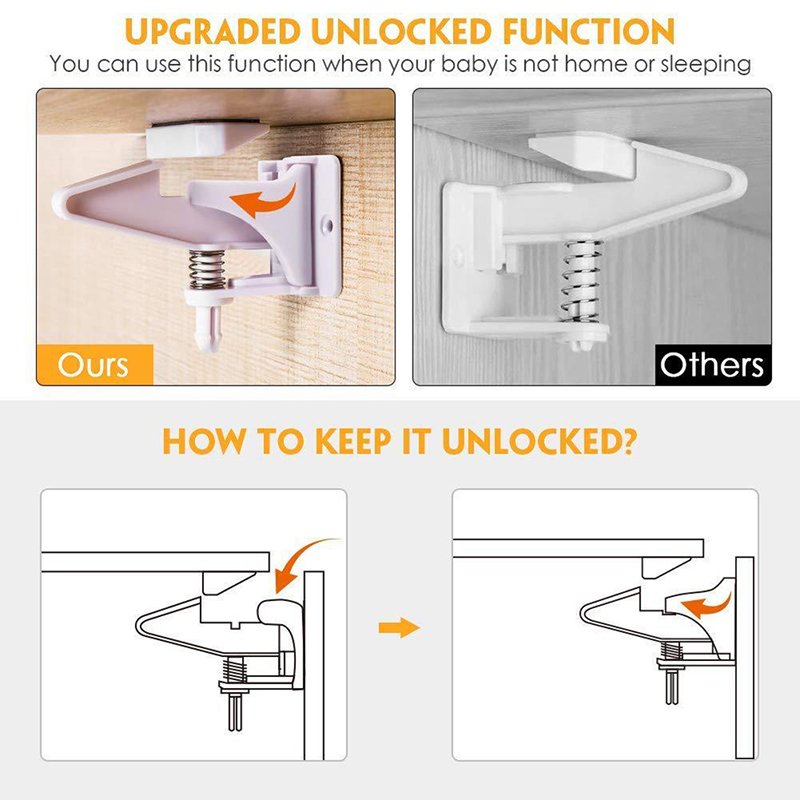 UPGRADED UNLOCKED FUNCTION
You can use this function when your baby is not home or sleeping

Ours

Others

HOW TO KEEP IT UNLOCKED?