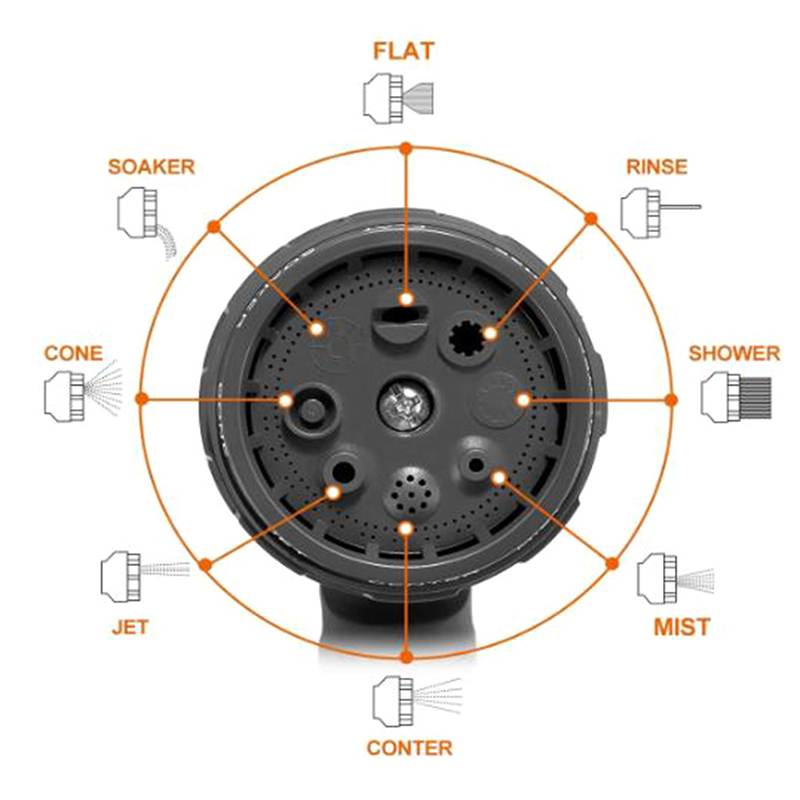 FLAT

SOAKER

RINSE

CONE

SHOWER

JET

MIST

CONTER