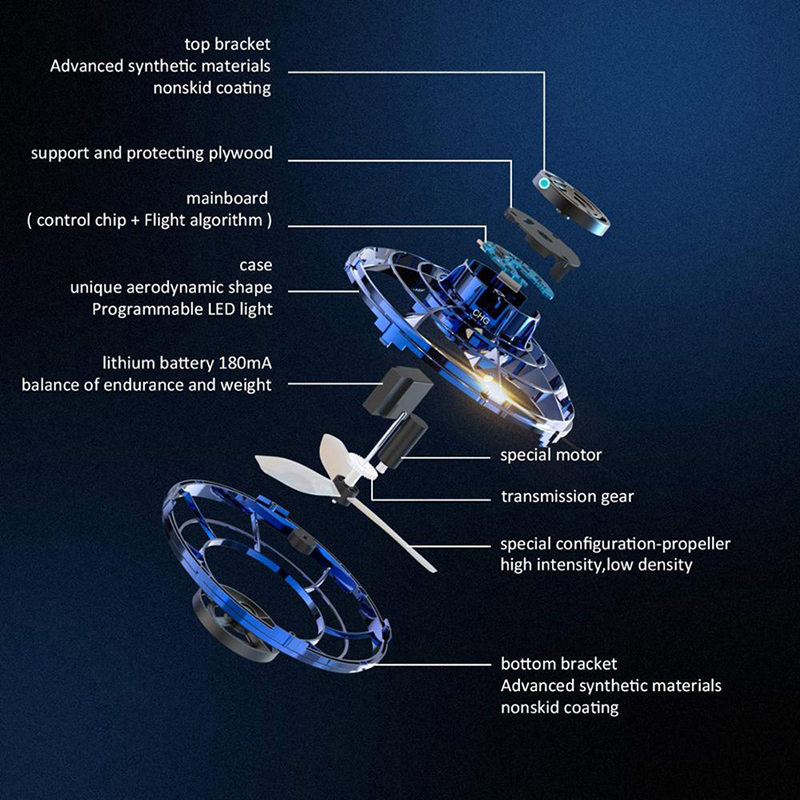 top bracket
Advanced synthetic materials
nonskid coating

support and protecting plywood

mainboard
( control chip + Flight algorithm )

case
unique aerodynamic shape
Programmable LED light

lithium battery 180mA
balance of endurance and weight

CHG

special motor

transmission gear

special configuration-propeller
high intensity,low density

bottom bracket
Advanced synthetic materials
nonskid coating