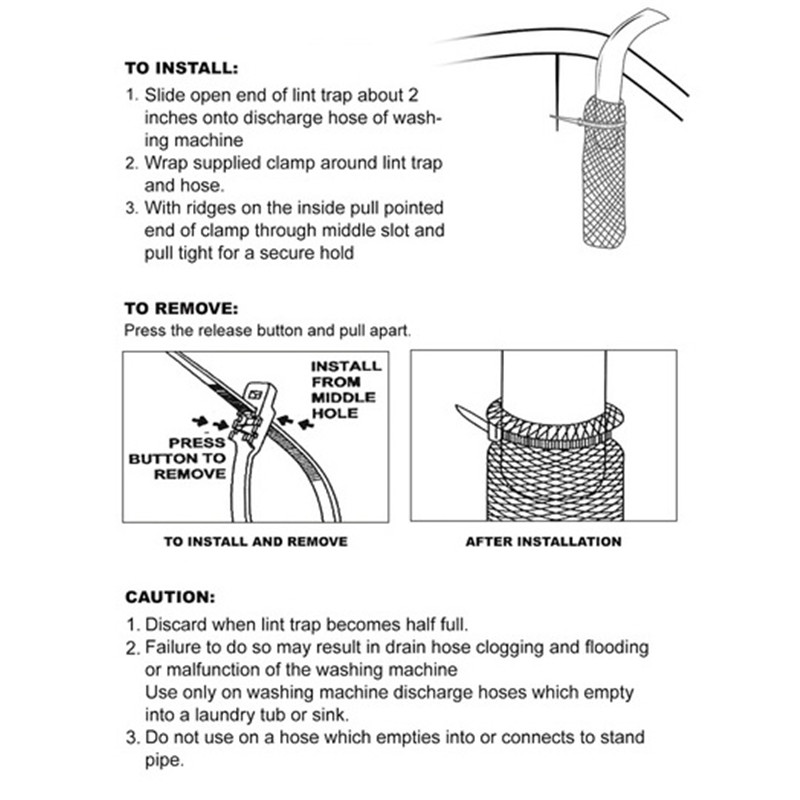 TO INSTALL:

1. Slide open end of lint trap about 2 inches onto discharge hose of washing machine
2. Wrap supplied clamp around lint trap and hose.
3. With ridges on the inside pull pointed end of clamp through middle slot and pull tight for a secure hold

TO REMOVE:
Press the release button and pull apart.

INSTALL FROM MIDDLE HOLE

PRESS BUTTON TO REMOVE

TO INSTALL AND REMOVE

AFTER INSTALLATION

CAUTION:

1. Discard when lint trap becomes half full.
2. Failure to do so may result in drain hose clogging and flooding or malfunction of the washing machine
Use only on washing machine discharge hoses which empty into a laundry tub or sink.
3. Do not use on a hose which empties into or connects to stand pipe.