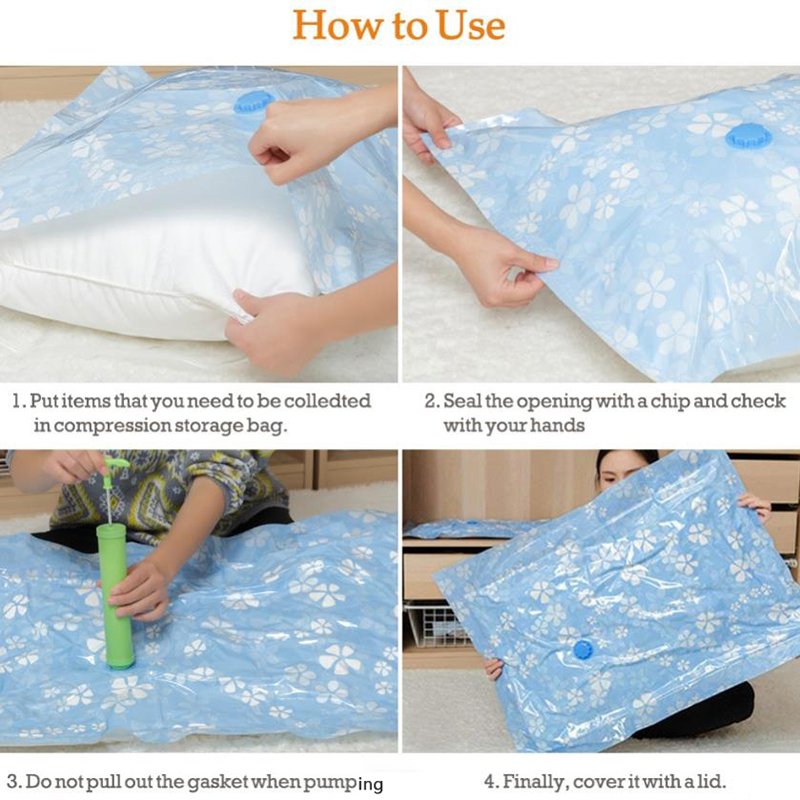 How to Use

1. Put items that you need to be colledted in compression storage bag.

2. Seal the opening with a chip and check with your hands

3. Do not pull out the gasket when pumping

4. Finally, cover it with a lid.