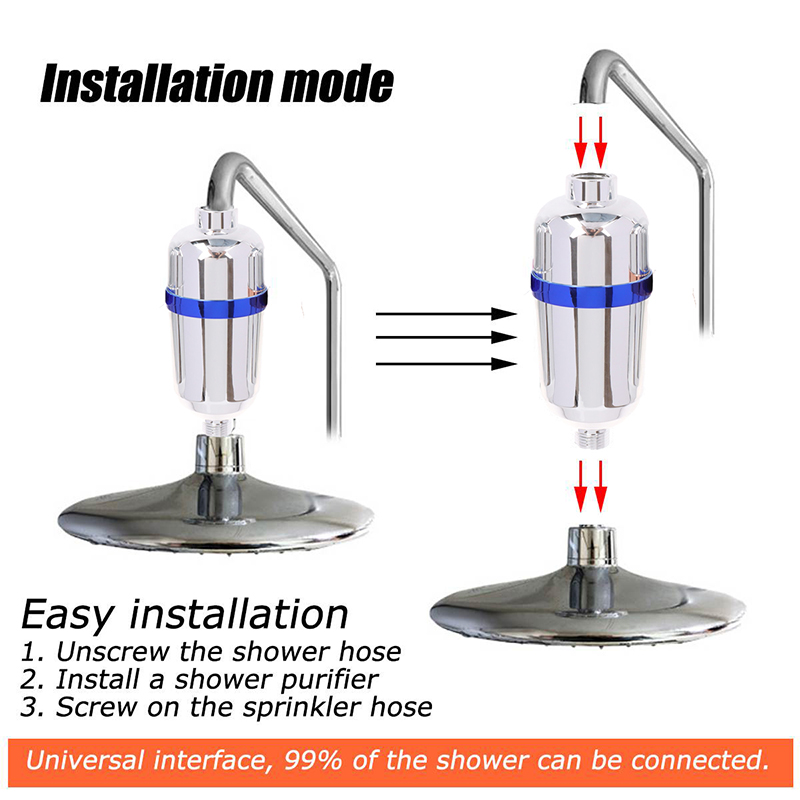 Installation mode

Easy installation
1. Unscrew the shower hose
2. Install a shower purifier
3. Screw on the sprinkler hose

Universal interface, 99% of the shower can be connected.