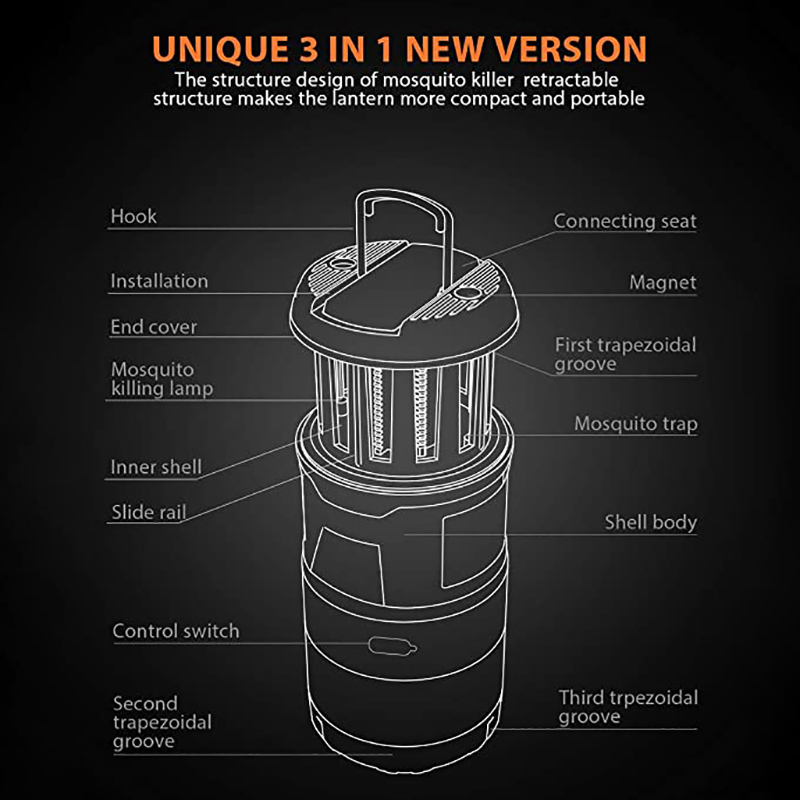 UNIQUE 3 IN 1 NEW VERSION
The structure design of mosquito killer retractable structure makes the lantern more compact and portable

Hook
Installation
End cover
Mosquito killing lamp
Inner shell
Slide rail
Control switch
Second trapezoidal groove

Connecting seat
Magnet
First trapezoidal groove
Mosquito trap
Shell body
Third trpezoidal groove