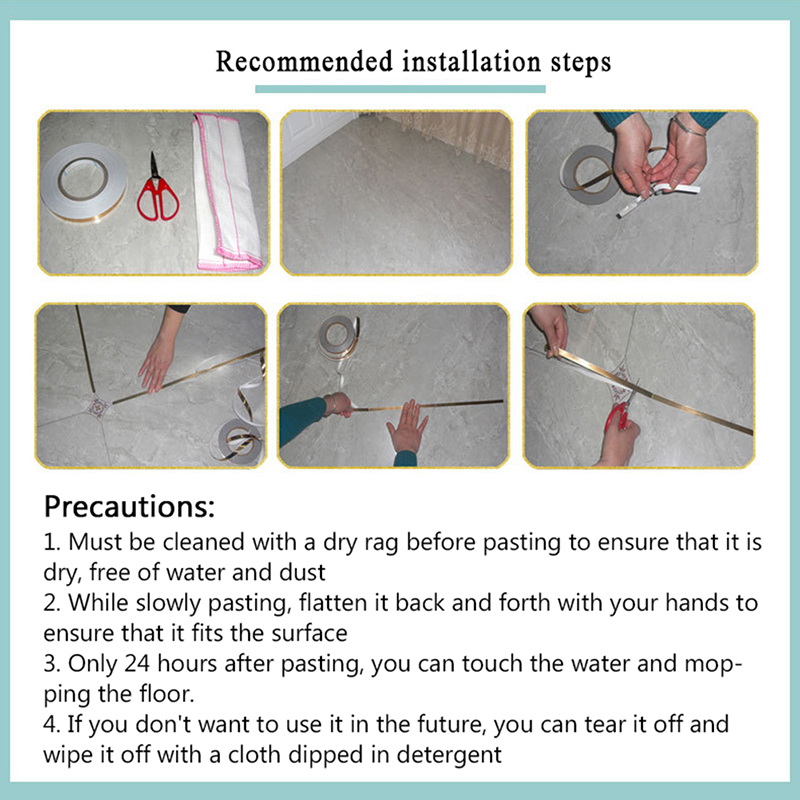 Recommended installation steps

Precautions:

1. Must be cleaned with a dry rag before pasting to ensure that it is dry, free of water and dust
2. While slowly pasting, flatten it back and forth with your hands to ensure that it fits the surface
3. Only 24 hours after pasting, you can touch the water and mopping the floor.
4. If you don't want to use it in the future, you can tear it off and wipe it off with a cloth dipped in detergent